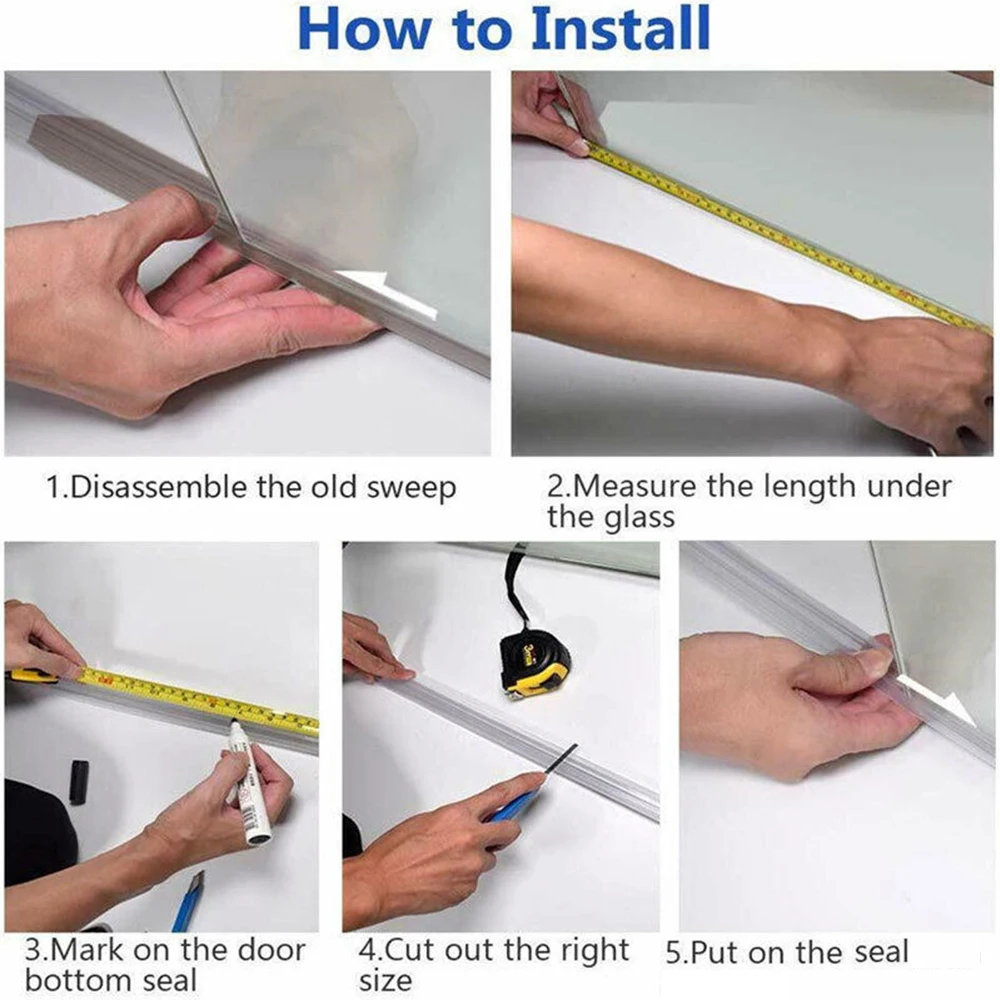 How to Install

1.Disassemble the old sweep

2.Measure the length under the glass

3.Mark on the door bottom seal

4.Cut out the right size

5.Put on the seal