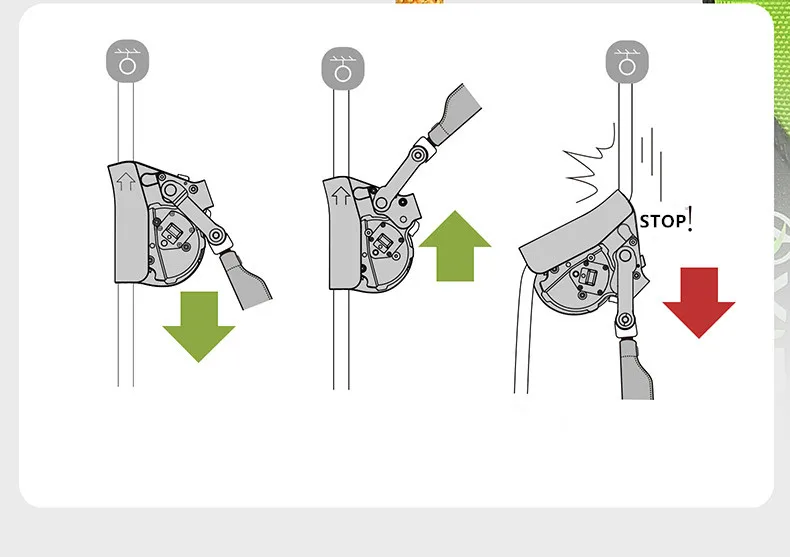 STOP!