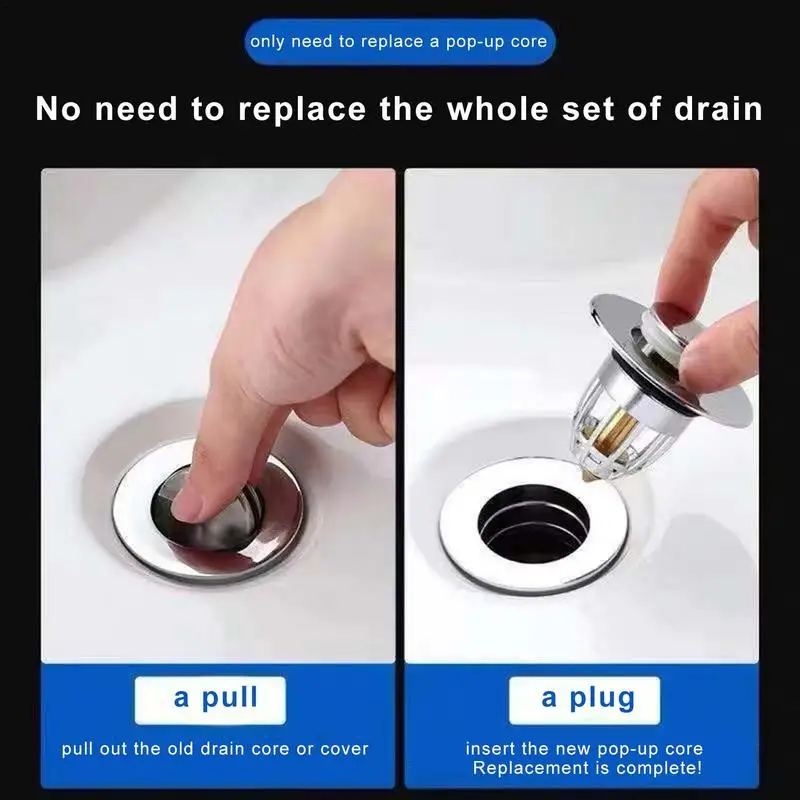 only need to replace a pop-up core

No need to replace the whole set of drain

a pull

pull out the old drain core or cover

a plug

insert the new pop-up core
Replacement is complete!