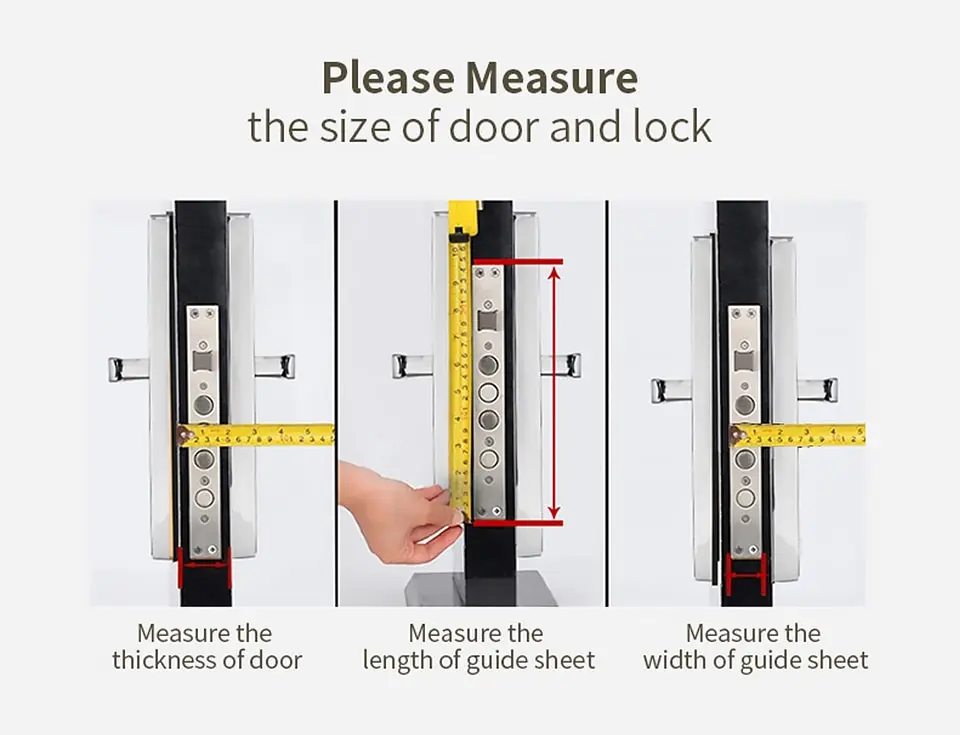 Please Measure
the size of door and lock

Measure the thickness of door

Measure the length of guide sheet

Measure the width of guide sheet