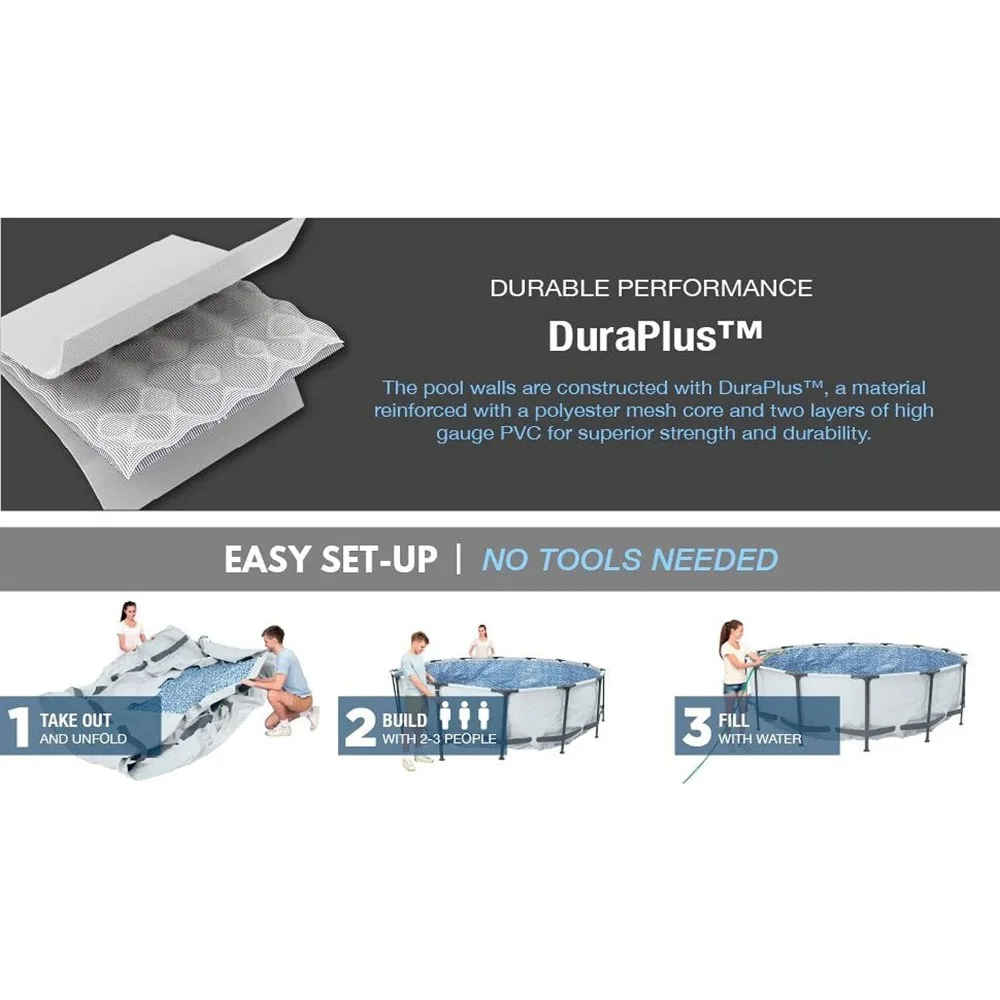 DURABLE PERFORMANCE

DuraPlus™

The pool walls are constructed with DuraPlus™, a material reinforced with a polyester mesh core and two layers of high gauge PVC for superior strength and durability.

EASY SET-UP | NO TOOLS NEEDED

1 TAKE OUT AND UNFOLD

2 BUILD WITH 2-3 PEOPLE

3 FILL WITH WATER