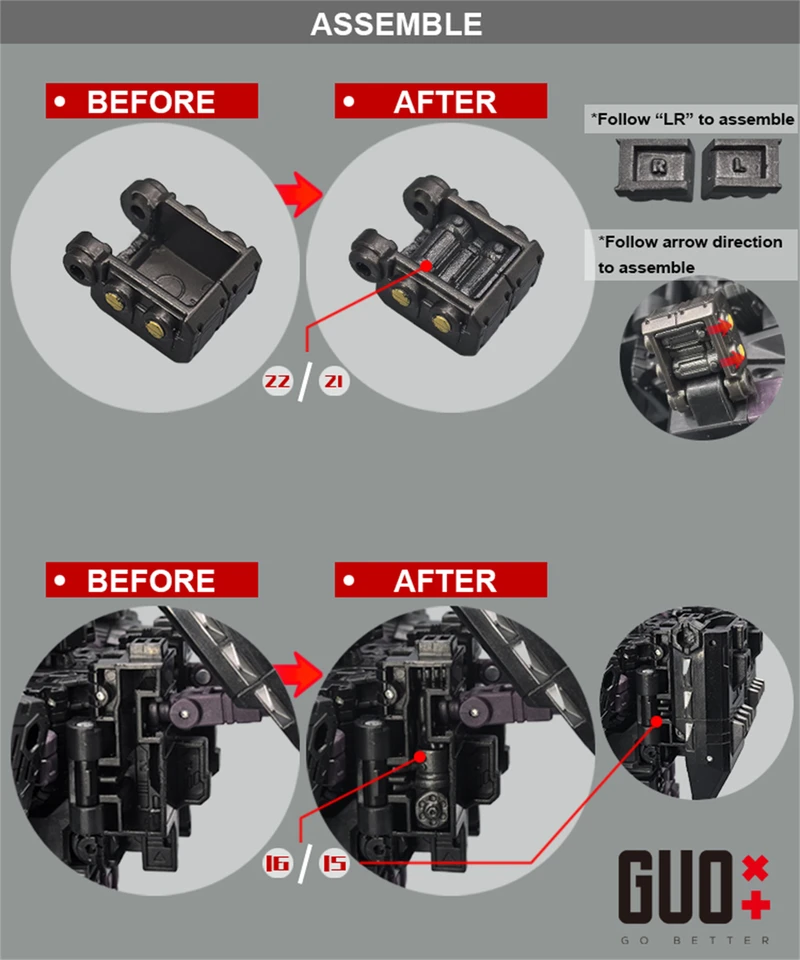 ASSEMBLE

• BEFORE

• AFTER

*Follow "LR" to assemble

R L

*Follow arrow direction to assemble

22 / 21

• BEFORE

• AFTER

16 / 15

GUO

GO BETTER