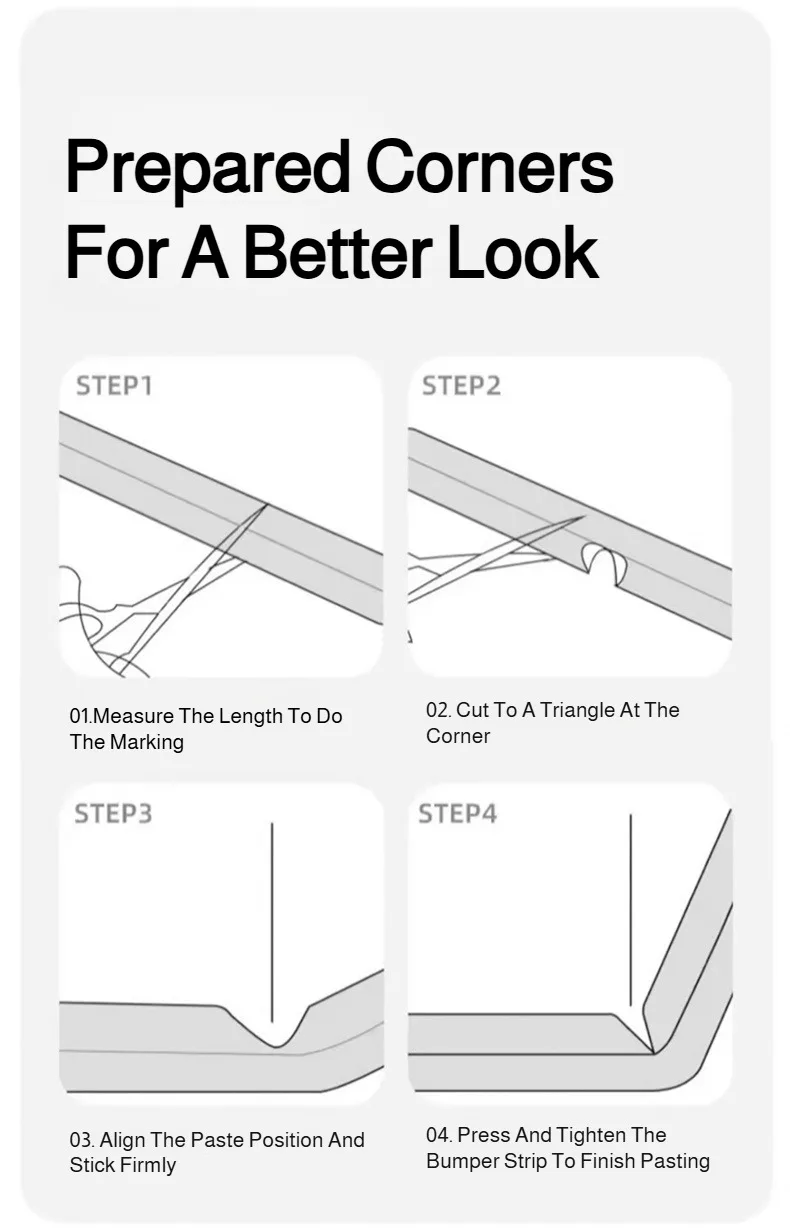 Prepared Corners For A Better Look

STEP1

01.Measure The Length To Do The Marking

STEP2

02. Cut To A Triangle At The Corner

STEP3

03. Align The Paste Position And Stick Firmly

STEP4

04. Press And Tighten The Bumper Strip To Finish Pasting