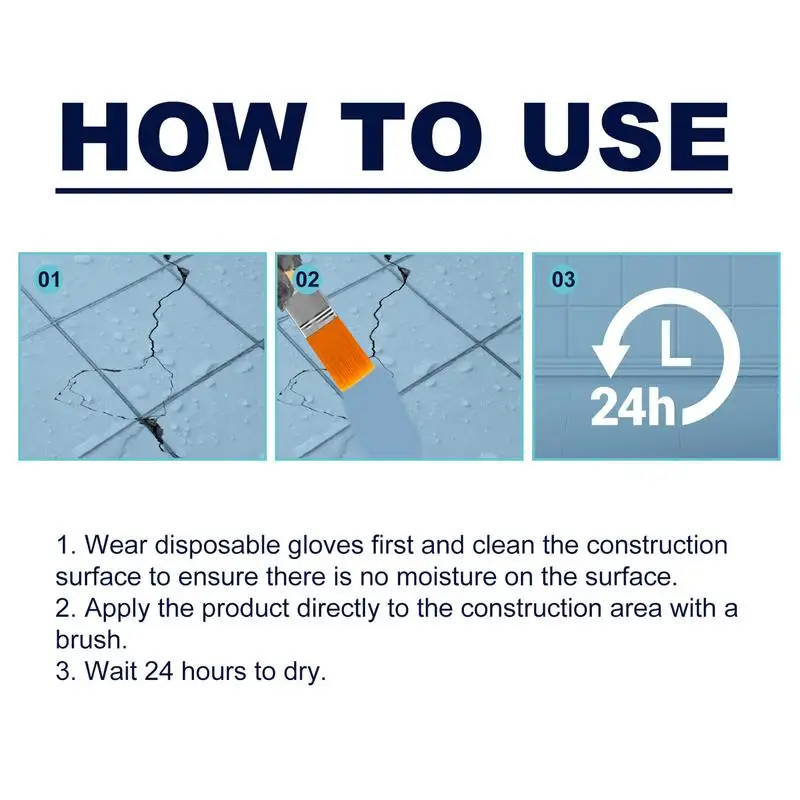 HOW TO USE

01

02

03

24h

1. Wear disposable gloves first and clean the construction surface to ensure there is no moisture on the surface.
2. Apply the product directly to the construction area with a brush.
3. Wait 24 hours to dry.