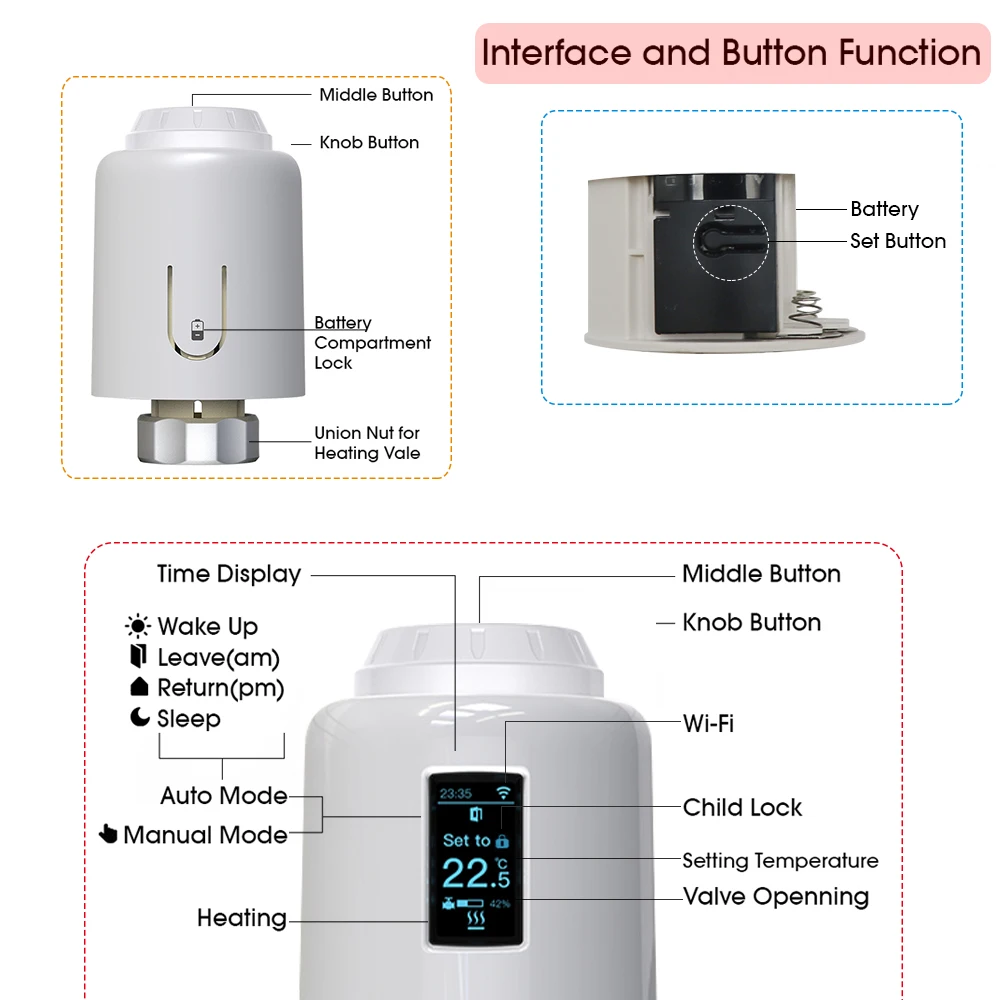 Interface and Button Function

Middle Button
Knob Button
Battery Compartment Lock
Union Nut for Heating Vale

Battery
Set Button

Time Display
Wake Up
Leave(am)
Return(pm)
Sleep
Auto Mode
Manual Mode
Heating
Middle Button
Knob Button
Wi-Fi
Child Lock
Setting Temperature
Valve Openning

23:35
Set to
22.5
°C
42%