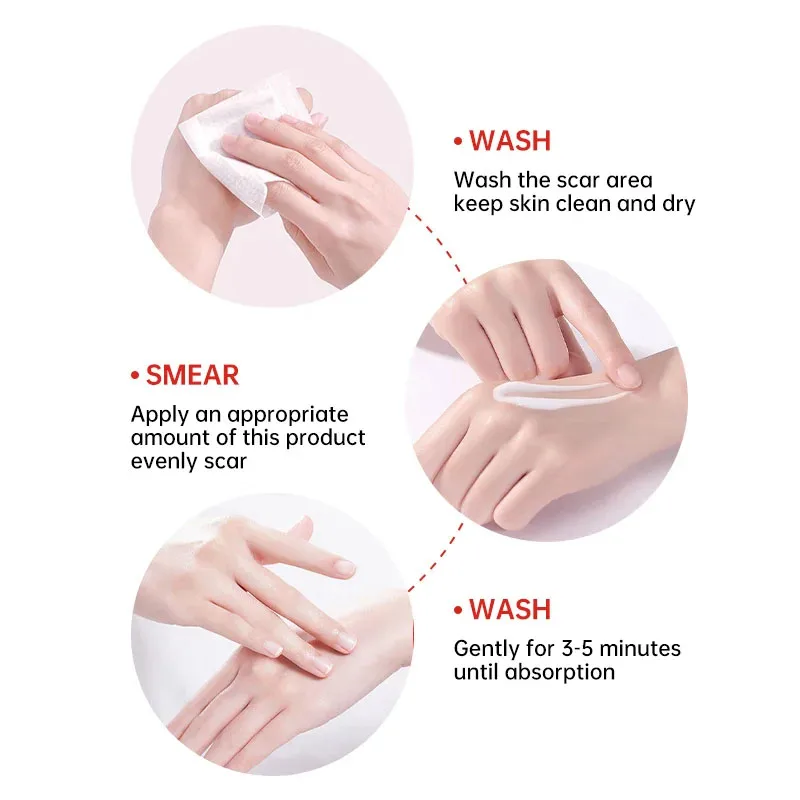 • WASH
Wash the scar area keep skin clean and dry

• SMEAR
Apply an appropriate amount of this product evenly scar

• WASH
Gently for 3-5 minutes until absorption