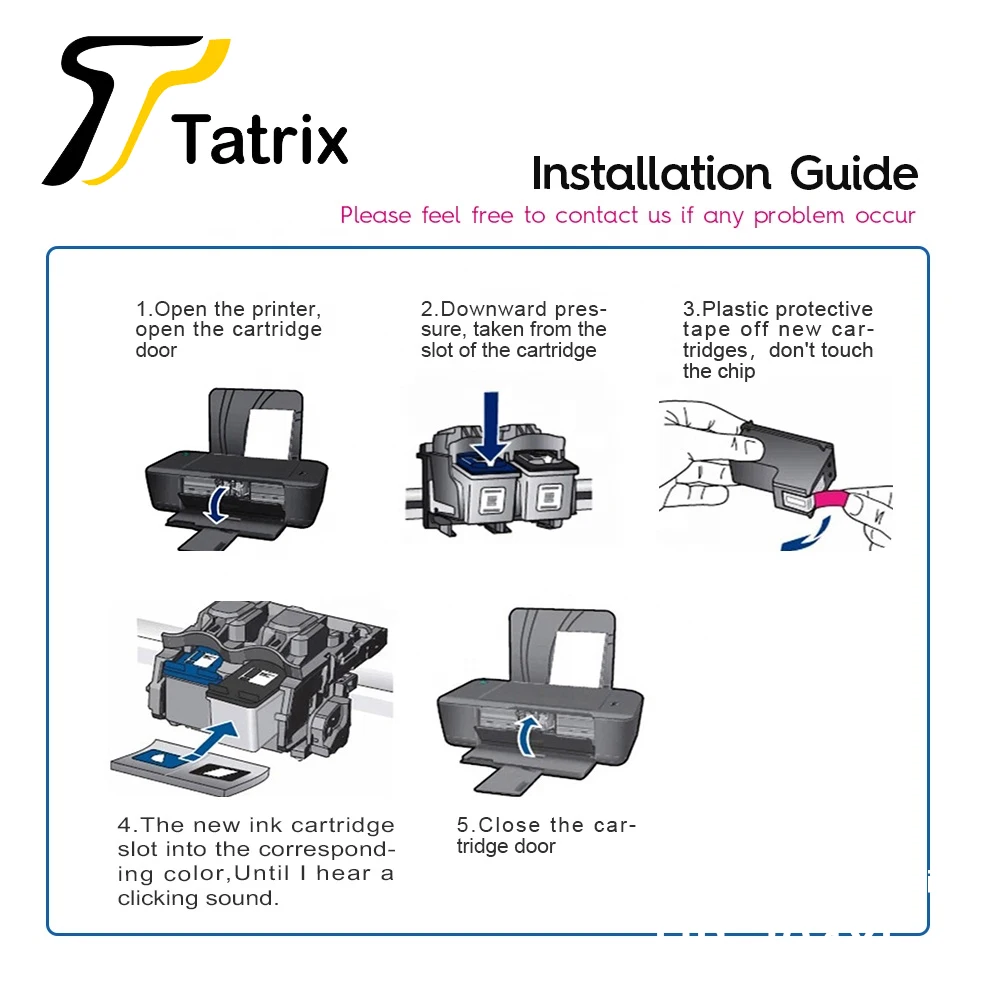 Tatrix

Installation Guide

Please feel free to contact us if any problem occur

1.Open the printer, open the cartridge door

2.Downward pressure, taken from the slot of the cartridge

3.Plastic protective tape off new cartridges, don't touch the chip

4.The new ink cartridge slot into the corresponding color,Until I hear a clicking sound.

5.Close the cartridge door