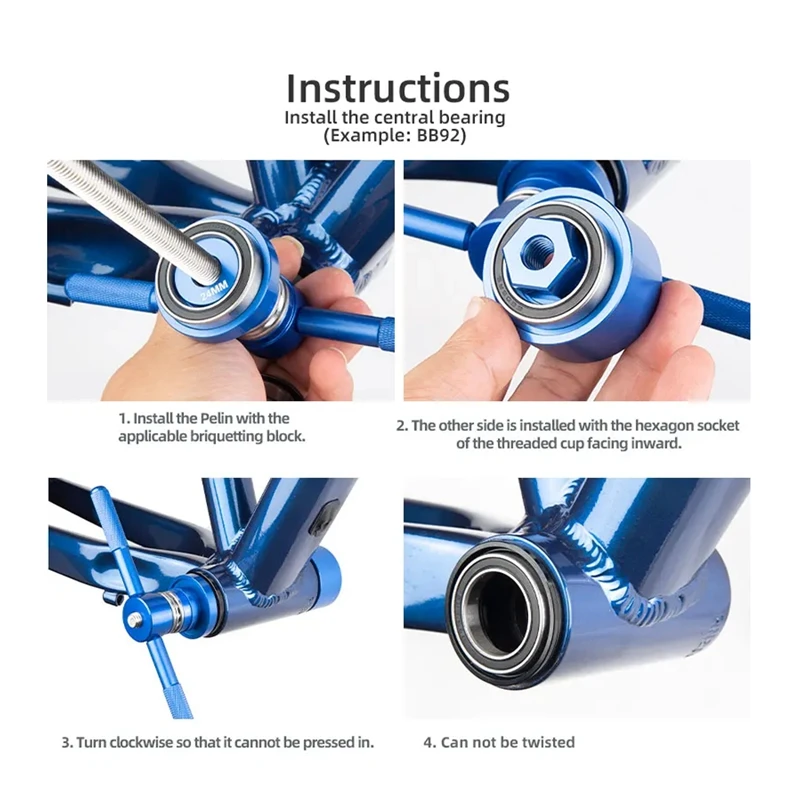 Instructions
Install the central bearing
(Example: BB92)

24MM

1. Install the Pelin with the applicable briquetting block.

2. The other side is installed with the hexagon socket of the threaded cup facing inward.

3. Turn clockwise so that it cannot be pressed in.

4. Can not be twisted