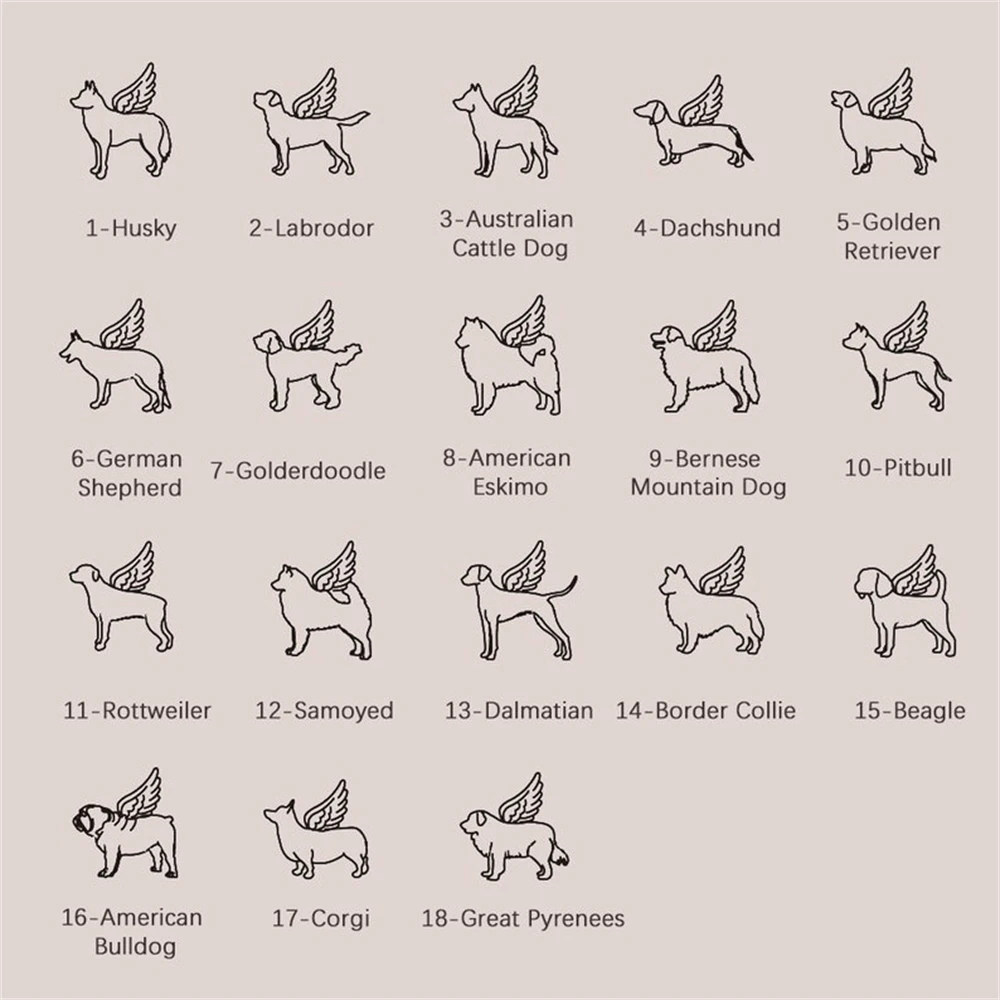 1-Husky
2-Labrodor
3-Australian Cattle Dog
4-Dachshund
5-Golden Retriever

6-German Shepherd
7-Golderdoodle
8-American Eskimo
9-Bernese Mountain Dog
10-Pitbull

11-Rottweiler
12-Samoyed
13-Dalmatian
14-Border Collie
15-Beagle

16-American Bulldog
17-Corgi
18-Great Pyrenees