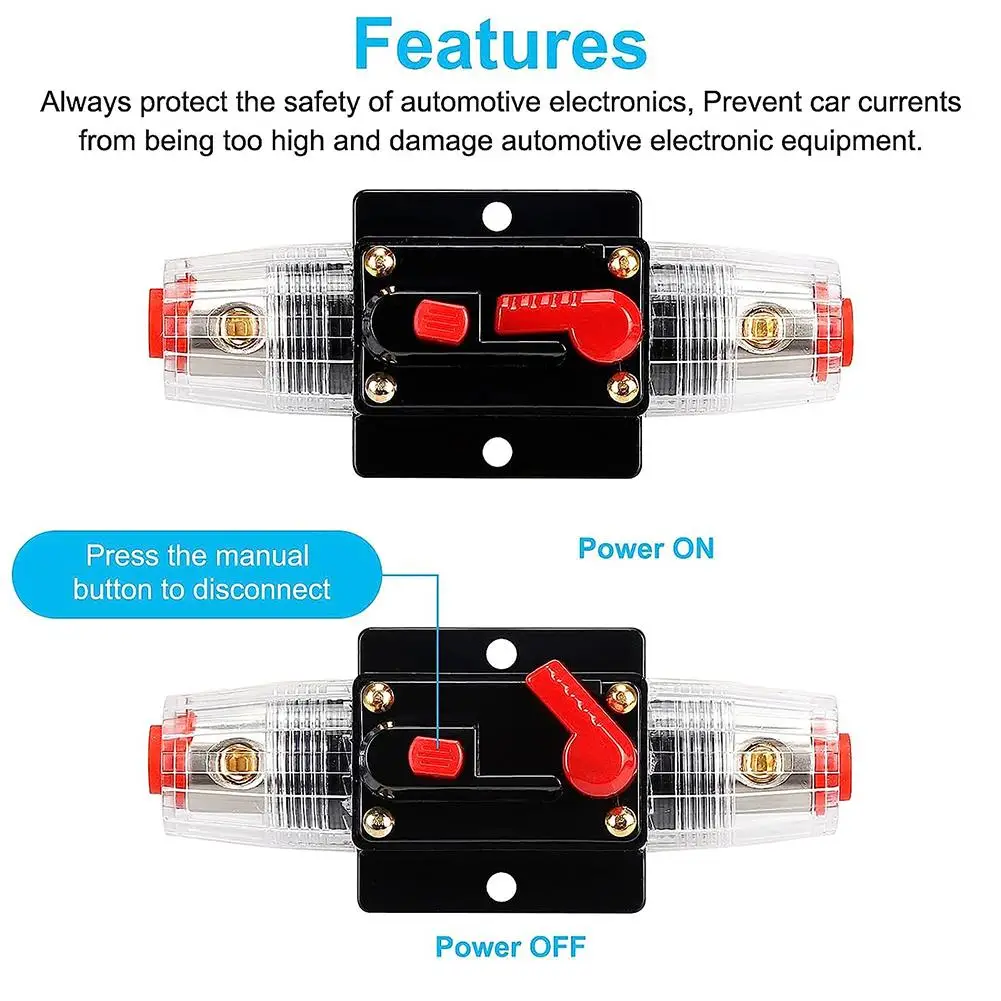 Features

Always protect the safety of automotive electronics, Prevent car currents from being too high and damage automotive electronic equipment.

Power ON

Press the manual button to disconnect

Power OFF