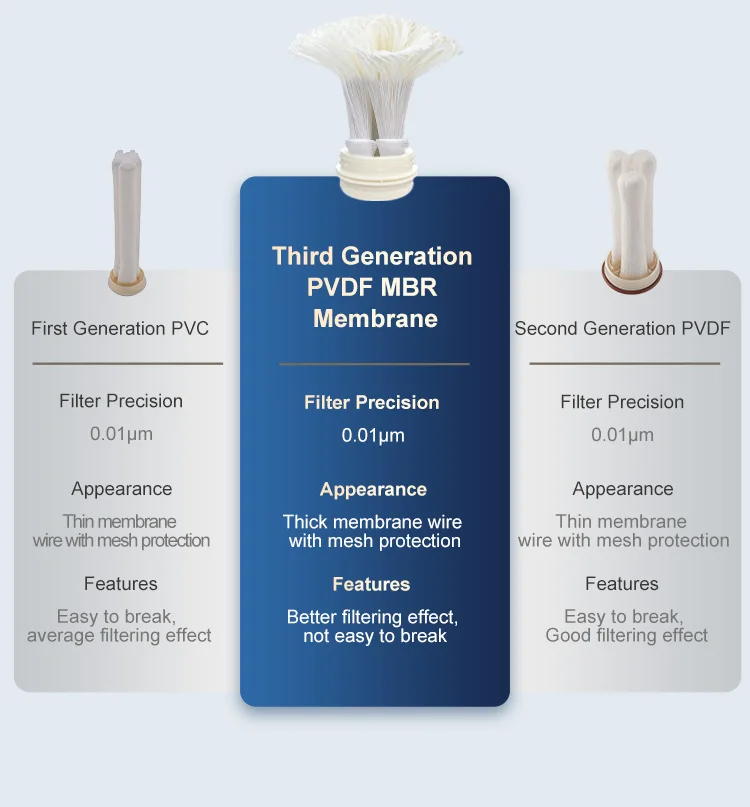 First Generation PVC

Filter Precision
0.01μm

Appearance
Thin membrane wire with mesh protection

Features
Easy to break, average filtering effect

Third Generation PVDF MBR Membrane

Filter Precision
0.01μm

Appearance
Thick membrane wire with mesh protection

Features
Better filtering effect, not easy to break

Second Generation PVDF

Filter Precision
0.01μm

Appearance
Thin membrane wire with mesh protection

Features
Easy to break, Good filtering effect