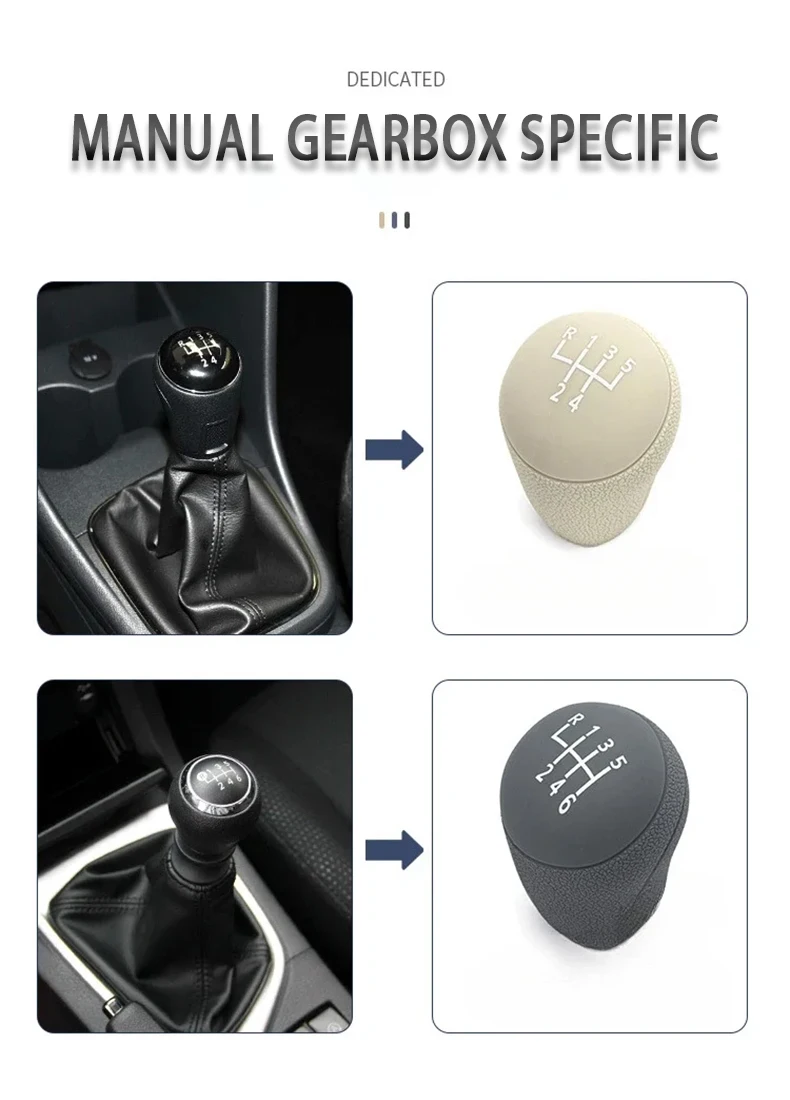 DEDICATED

MANUAL GEARBOX SPECIFIC

R 1 3 5
2 4

R 1 3 5
2 4

R 1 3 5
2 4 6

R 1 3 5
2 4 6