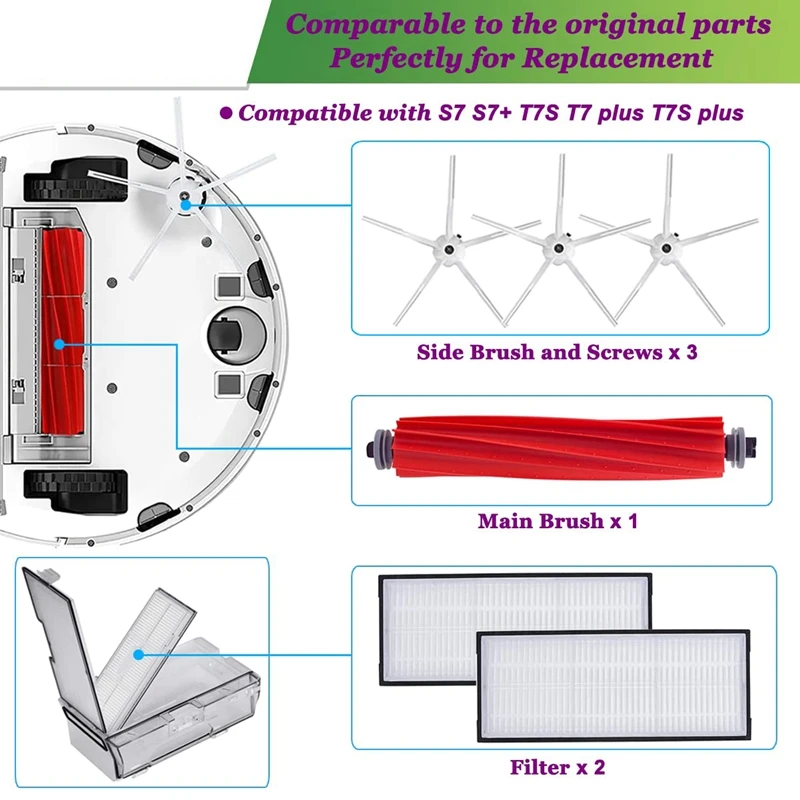 Comparable to the original parts
Perfectly for Replacement

● Compatible with S7 S7+ T7S T7 plus T7S plus

Side Brush and Screws x 3

Main Brush x 1

Filter x 2