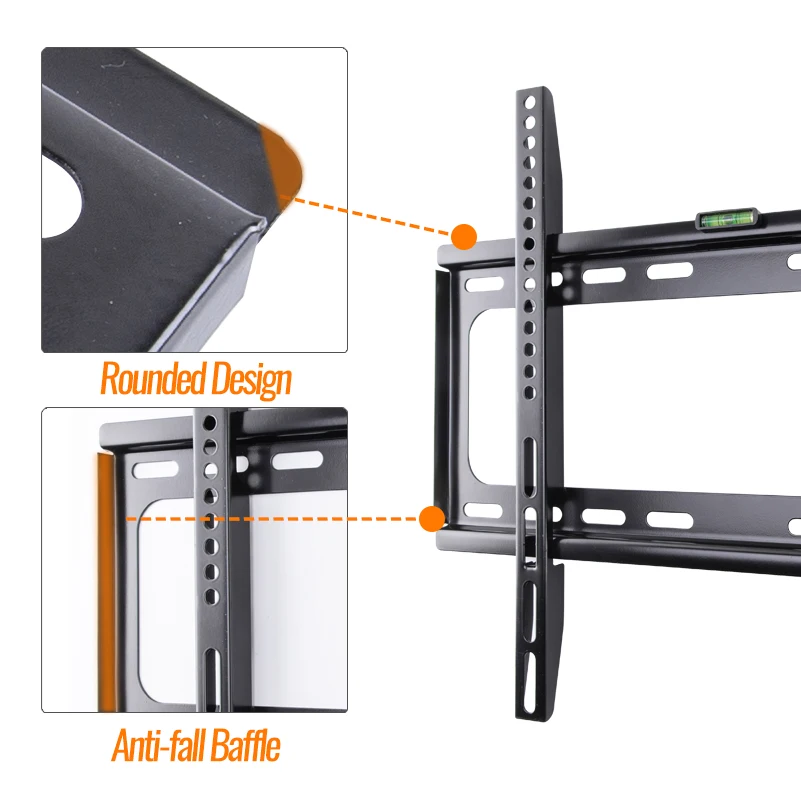 Rounded Design

Anti-fall Baffle