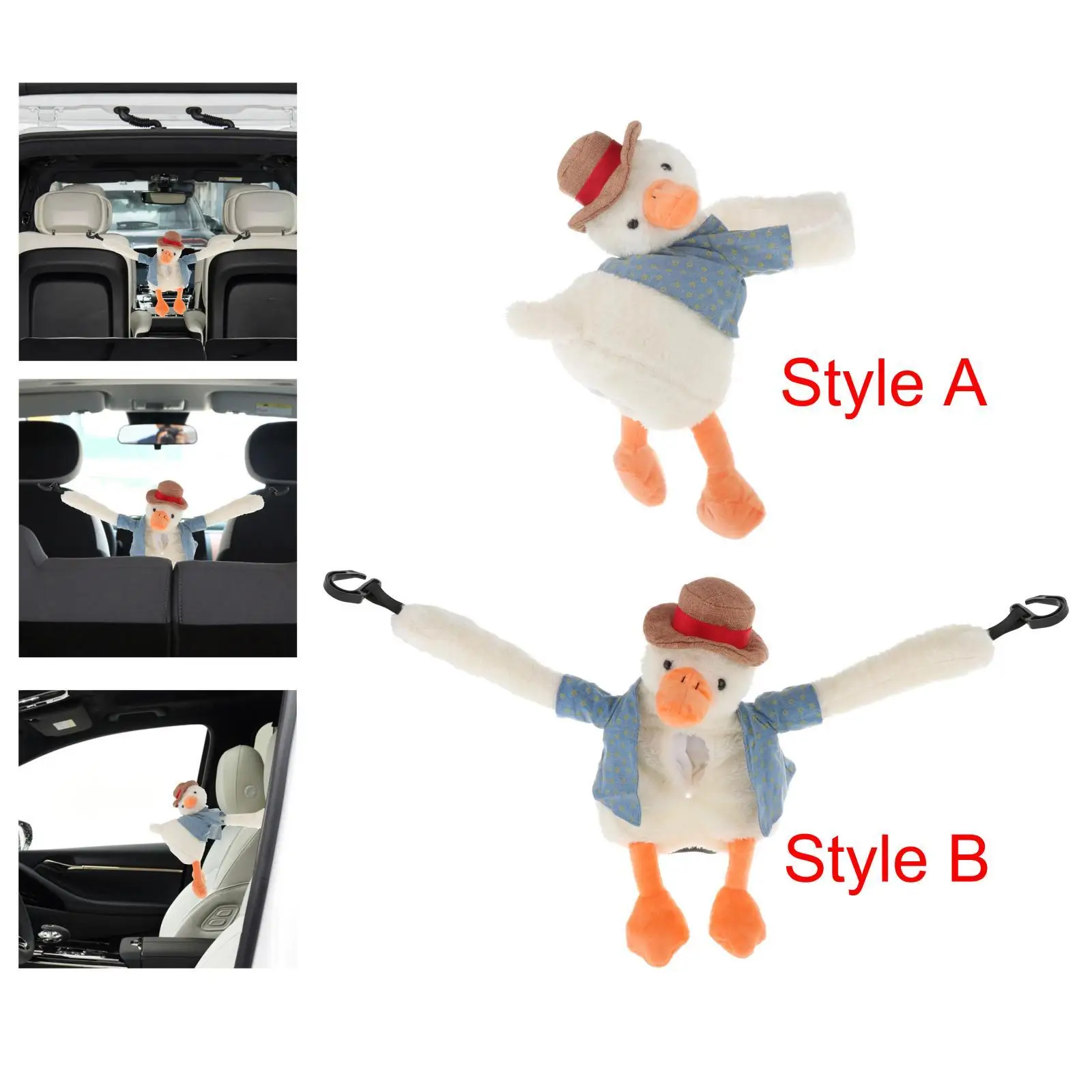 Style A

Style B