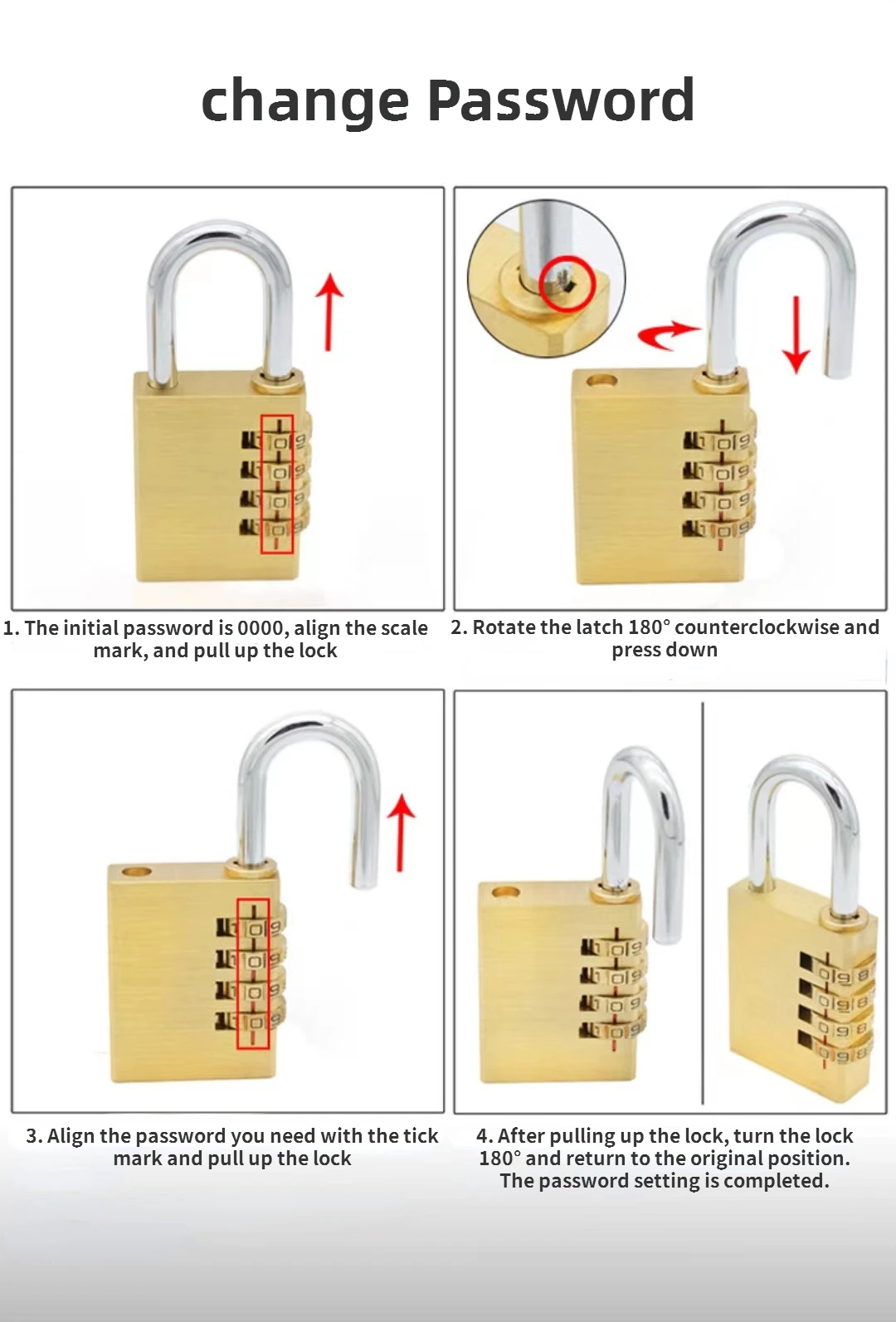 change Password

1. The initial password is 0000, align the scale mark, and pull up the lock

2. Rotate the latch 180° counterclockwise and press down

3. Align the password you need with the tick mark and pull up the lock

4. After pulling up the lock, turn the lock 180° and return to the original position. The password setting is completed.