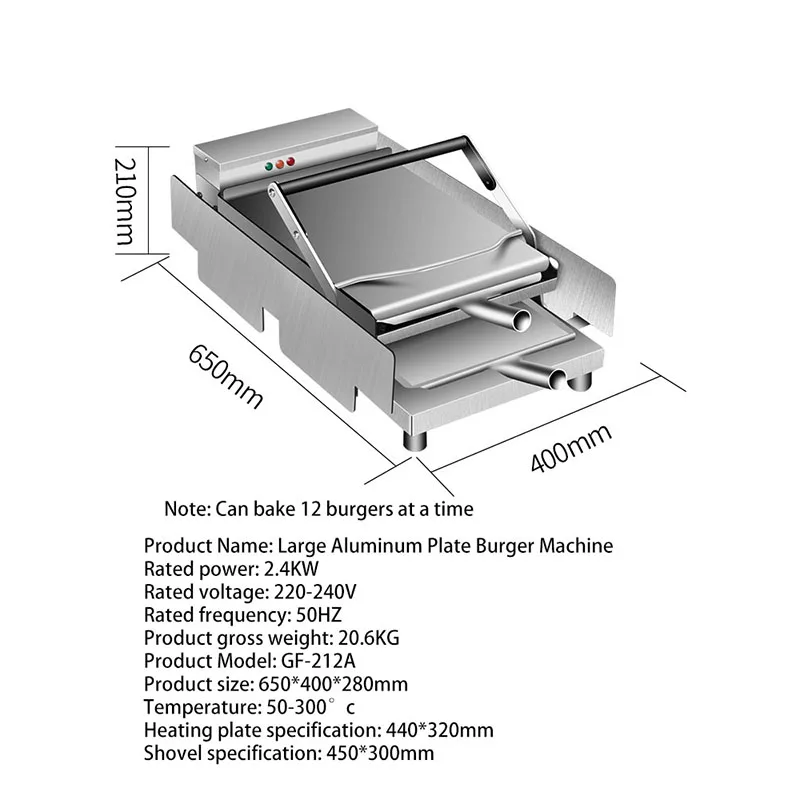 210mm

650mm

400mm

Note: Can bake 12 burgers at a time

Product Name: Large Aluminum Plate Burger Machine
Rated power: 2.4KW
Rated voltage: 220-240V
Rated frequency: 50HZ
Product gross weight: 20.6KG
Product Model: GF-212A
Product size: 650*400*280mm
Temperature: 50-300° c
Heating plate specification: 440*320mm
Shovel specification: 450*300mm