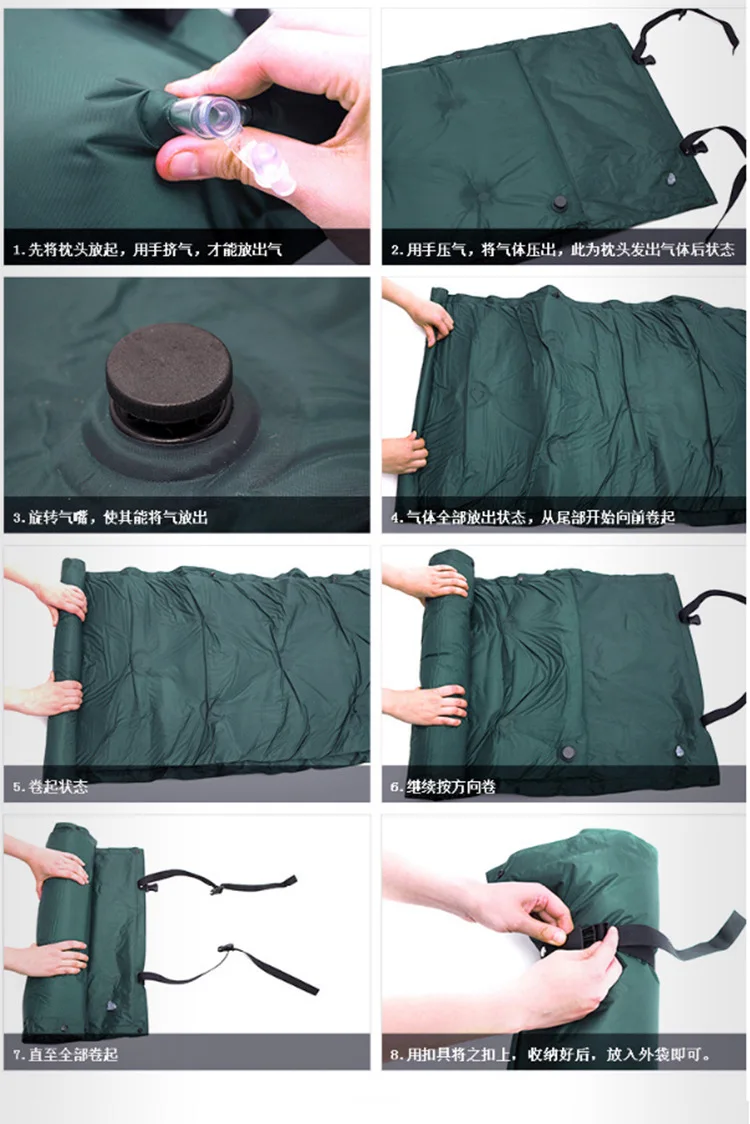 1.先将枕头放起，用手挤气，才能放出气

2.用手压气，将气体压出，此为枕头发出气体后状态

3.旋转气嘴，使其能将气放出

4.气体全部放出状态，从尾部开始向前卷起

5.卷起状态

6.继续按方向卷

7.直至全部卷起

8.用扣具将之扣上，收纳好后，放入外袋即可。