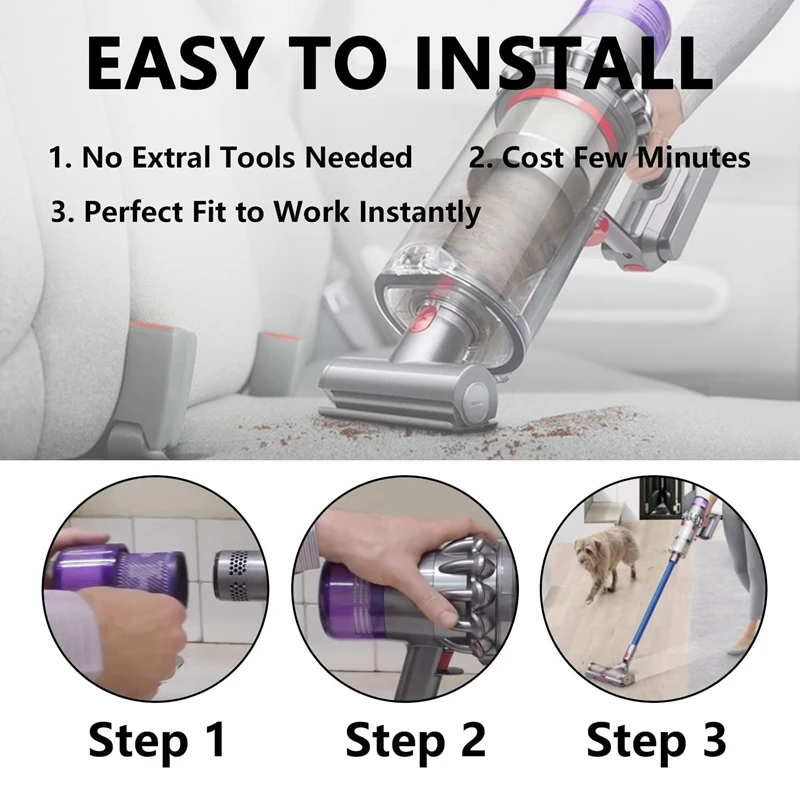 EASY TO INSTALL

1. No Extral Tools Needed

2. Cost Few Minutes

3. Perfect Fit to Work Instantly

Step 1

Step 2

Step 3