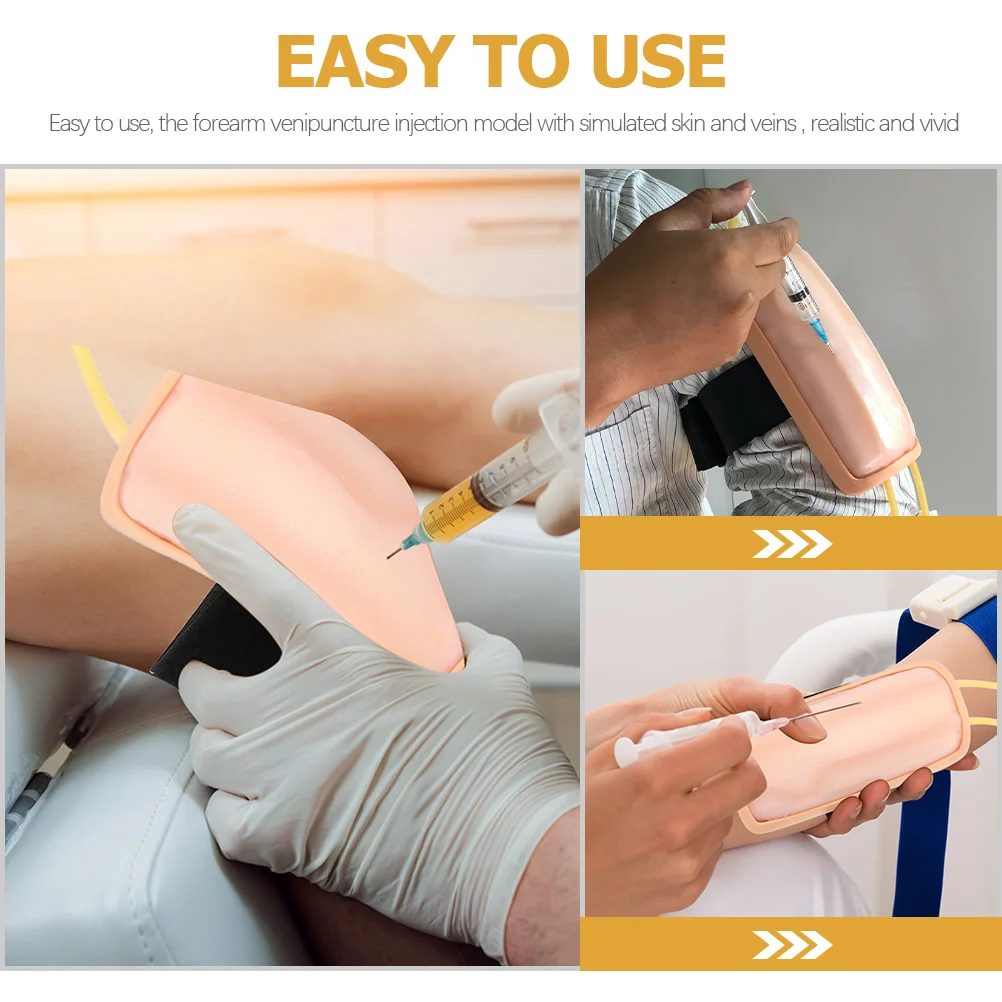 EASY TO USE

Easy to use, the forearm venipuncture injection model with simulated skin and veins , realistic and vivid