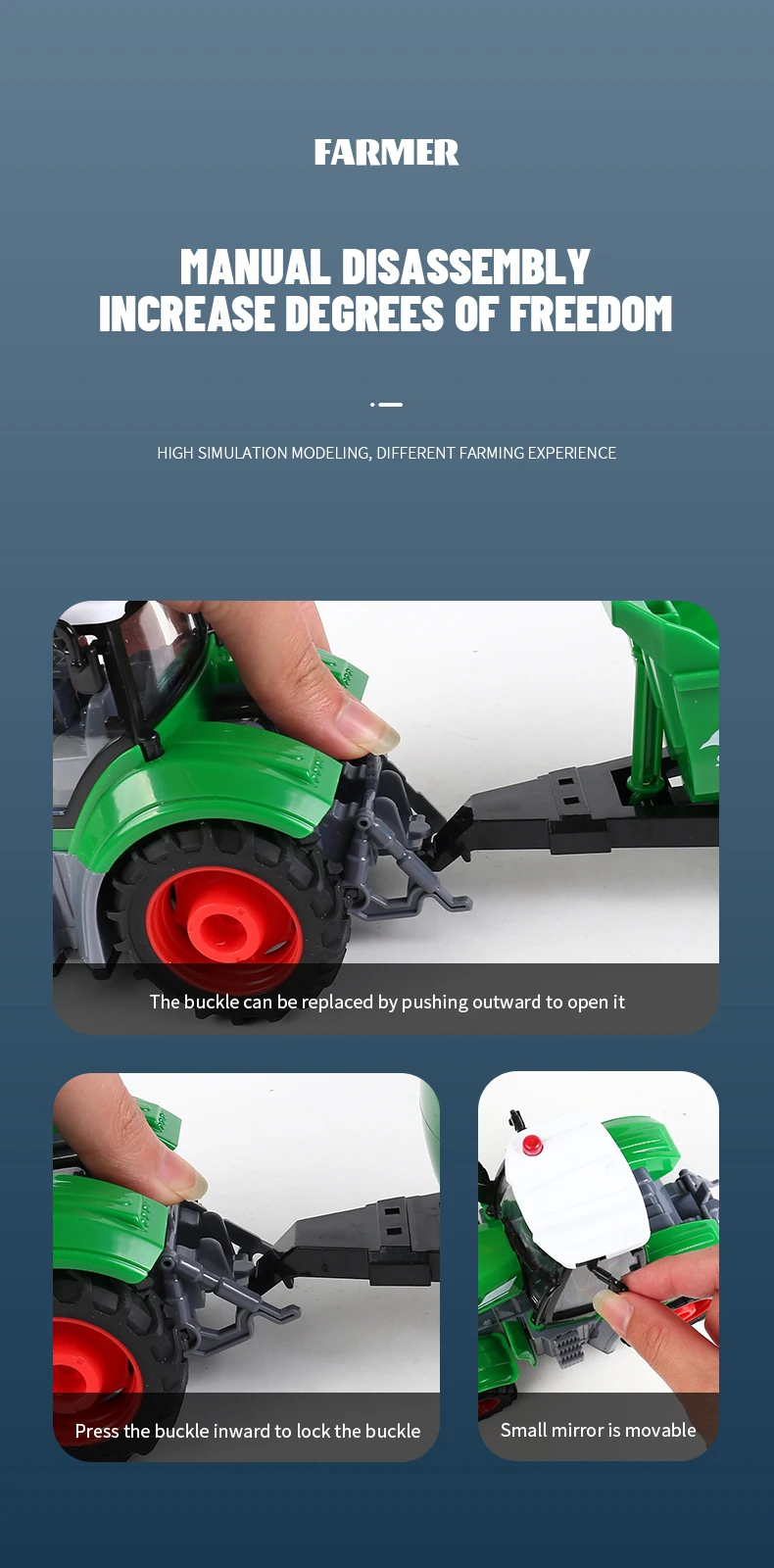 FARMER

MANUAL DISASSEMBLY
INCREASE DEGREES OF FREEDOM

HIGH SIMULATION MODELING, DIFFERENT FARMING EXPERIENCE

The buckle can be replaced by pushing outward to open it

Press the buckle inward to lock the buckle

Small mirror is movable