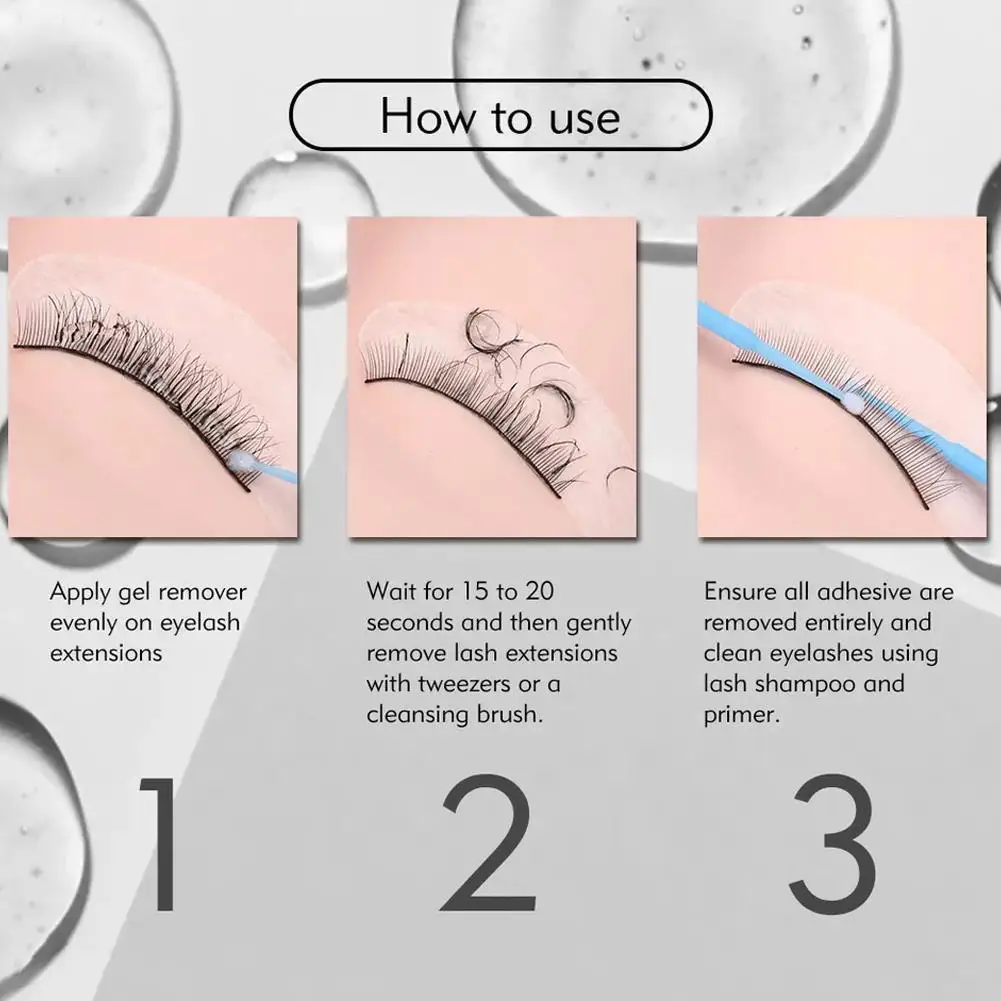 How to use

Apply gel remover evenly on eyelash extensions

1

Wait for 15 to 20 seconds and then gently remove lash extensions with tweezers or a cleansing brush.

2

Ensure all adhesive are removed entirely and clean eyelashes using lash shampoo and primer.

3