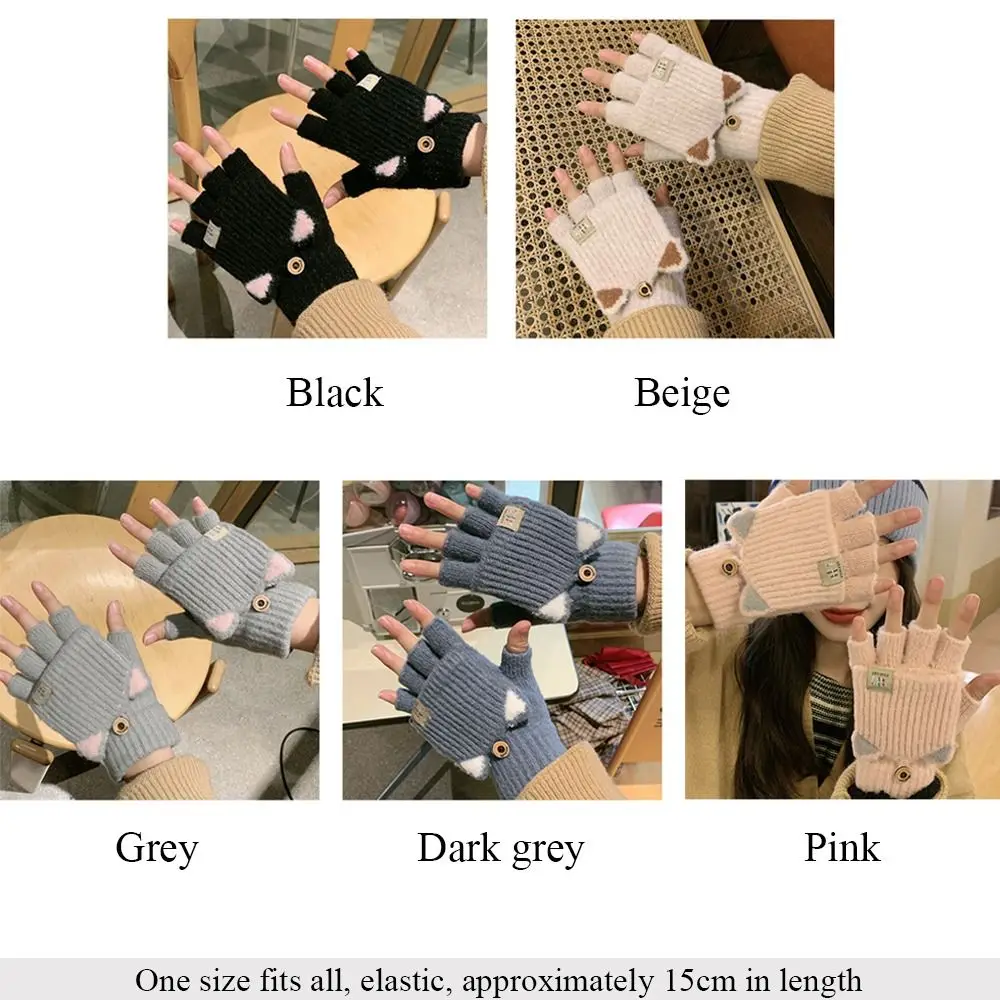 Black

Beige

Grey

Dark grey

Pink

One size fits all, elastic, approximately 15cm in length