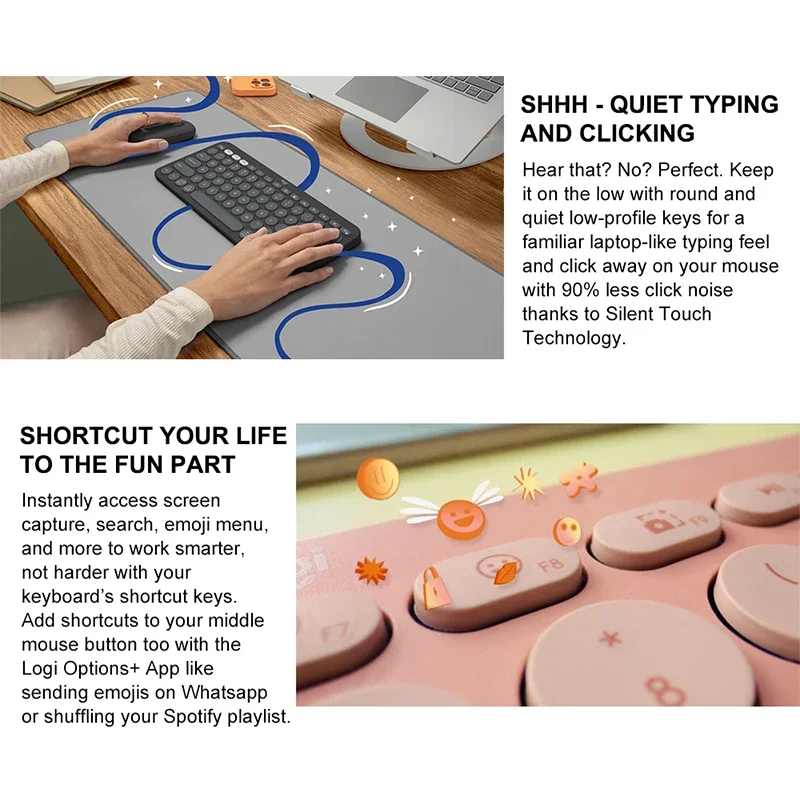 SHHH - QUIET TYPING AND CLICKING

Hear that? No? Perfect. Keep it on the low with round and quiet low-profile keys for a familiar laptop-like typing feel and click away on your mouse with 90% less click noise thanks to Silent Touch Technology.

SHORTCUT YOUR LIFE TO THE FUN PART

Instantly access screen capture, search, emoji menu, and more to work smarter, not harder with your keyboard's shortcut keys. Add shortcuts to your middle mouse button too with the Logi Options+ App like sending emojis on Whatsapp or shuffling your Spotify playlist.

F7

F8

F9

8