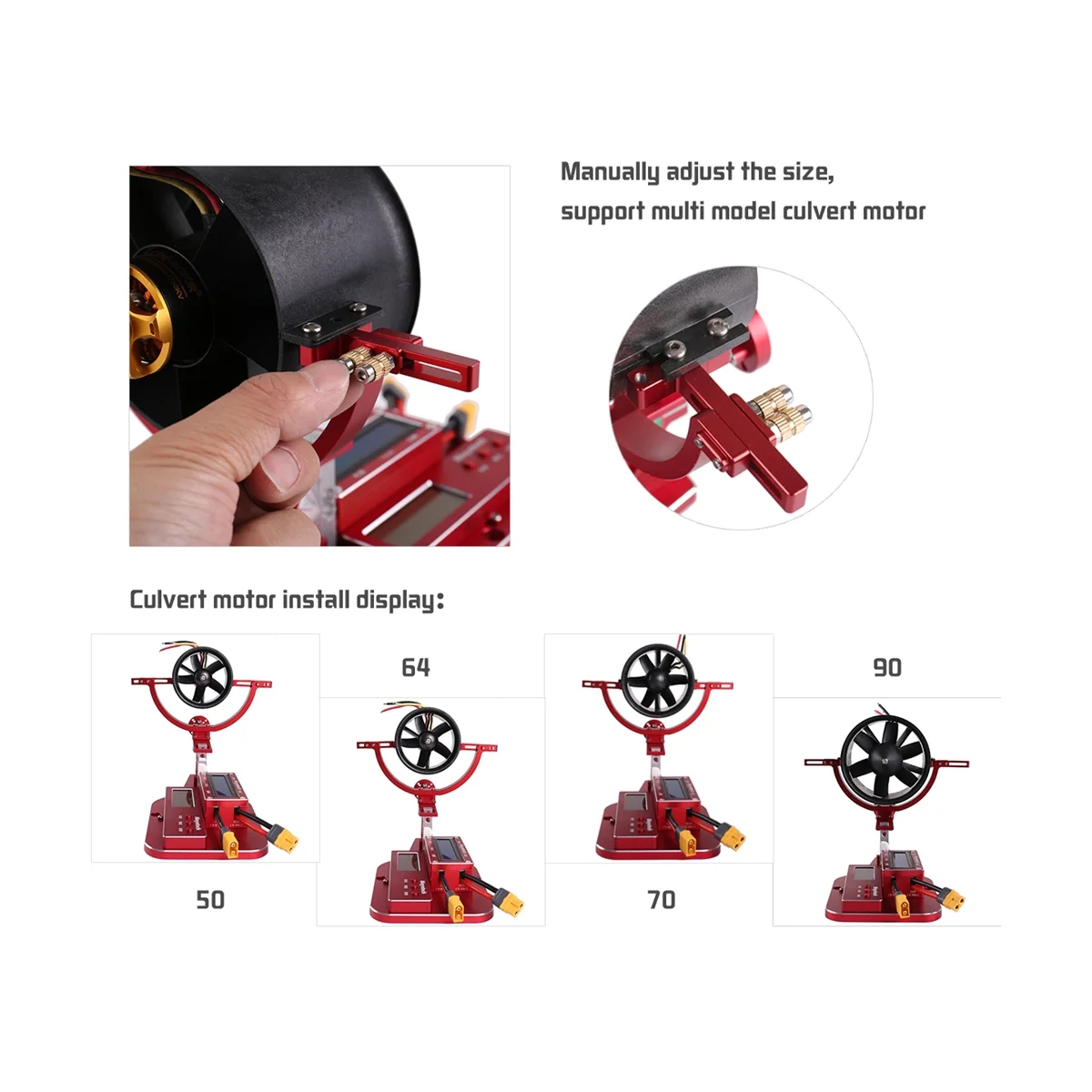 Manually adjust the size,
support multi model culvert motor

Culvert motor install display:

64

90

50

70