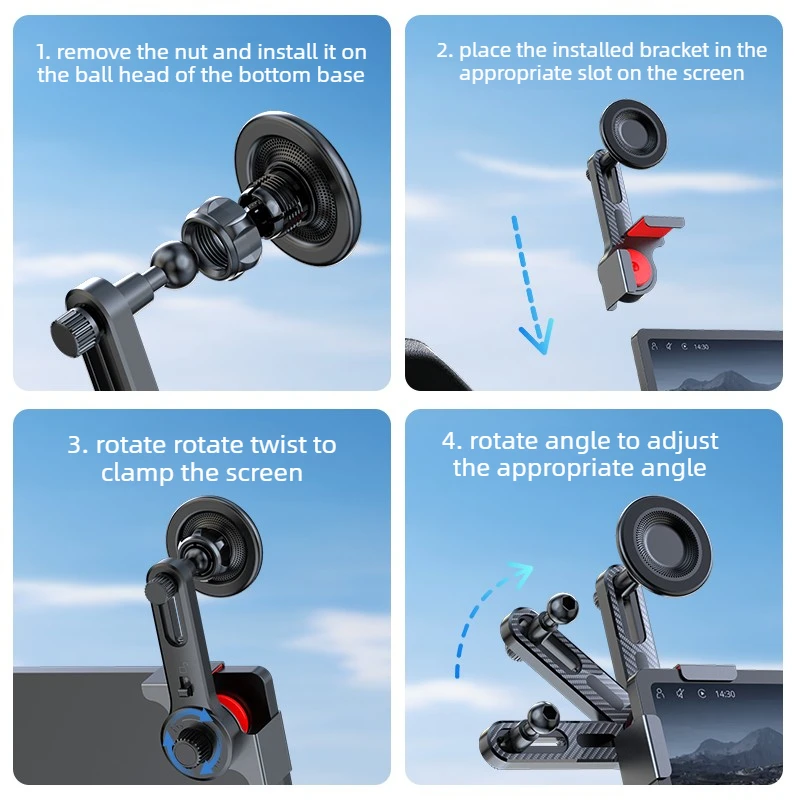 1. remove the nut and install it on the ball head of the bottom base

2. place the installed bracket in the appropriate slot on the screen

14:30

3. rotate rotate twist to clamp the screen

4. rotate angle to adjust the appropriate angle

14:30