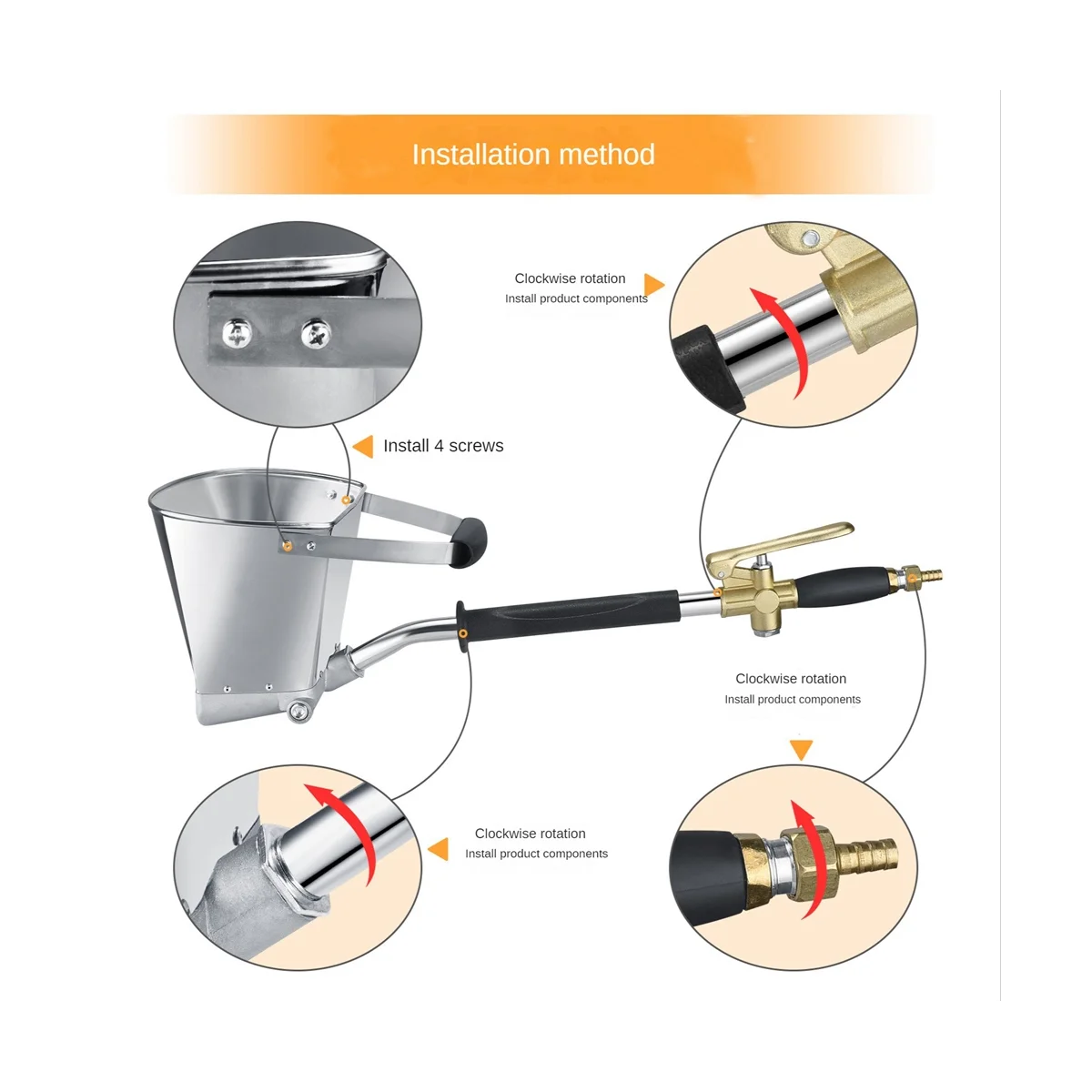 Installation method

Clockwise rotation
Install product components

Install 4 screws

Clockwise rotation
Install product components

Clockwise rotation
Install product components