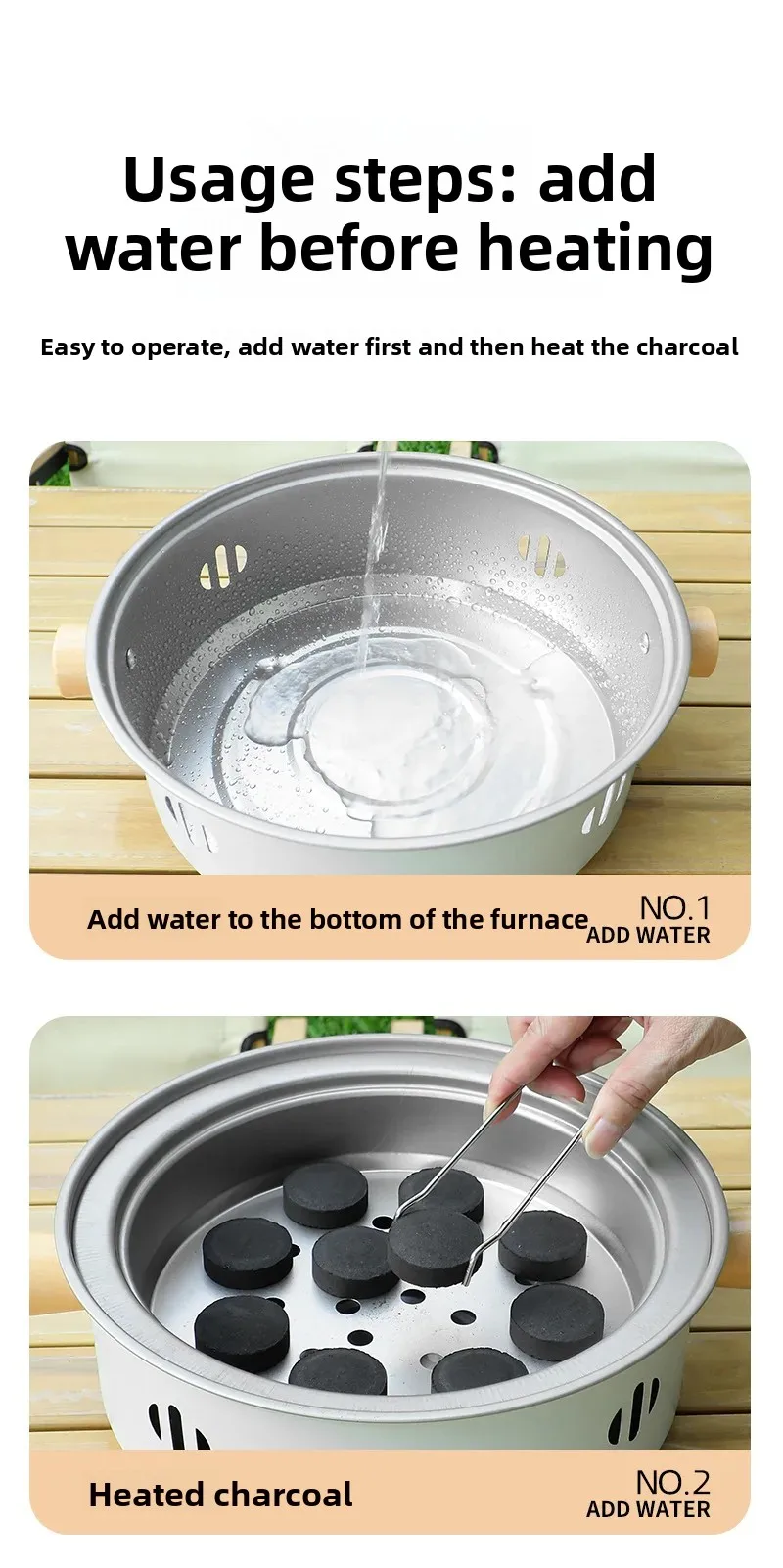 Usage steps: add water before heating

Easy to operate, add water first and then heat the charcoal

Add water to the bottom of the furnace

NO.1
ADD WATER

Heated charcoal

NO.2
ADD WATER