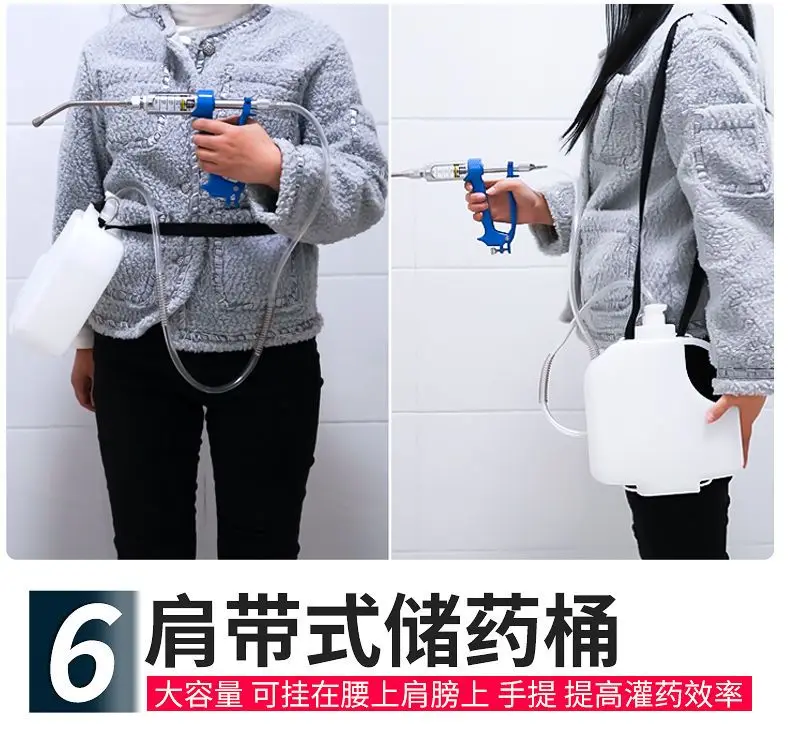 6 肩带式储药桶

大容量 可挂在腰上肩膀上 手提 提高灌药效率