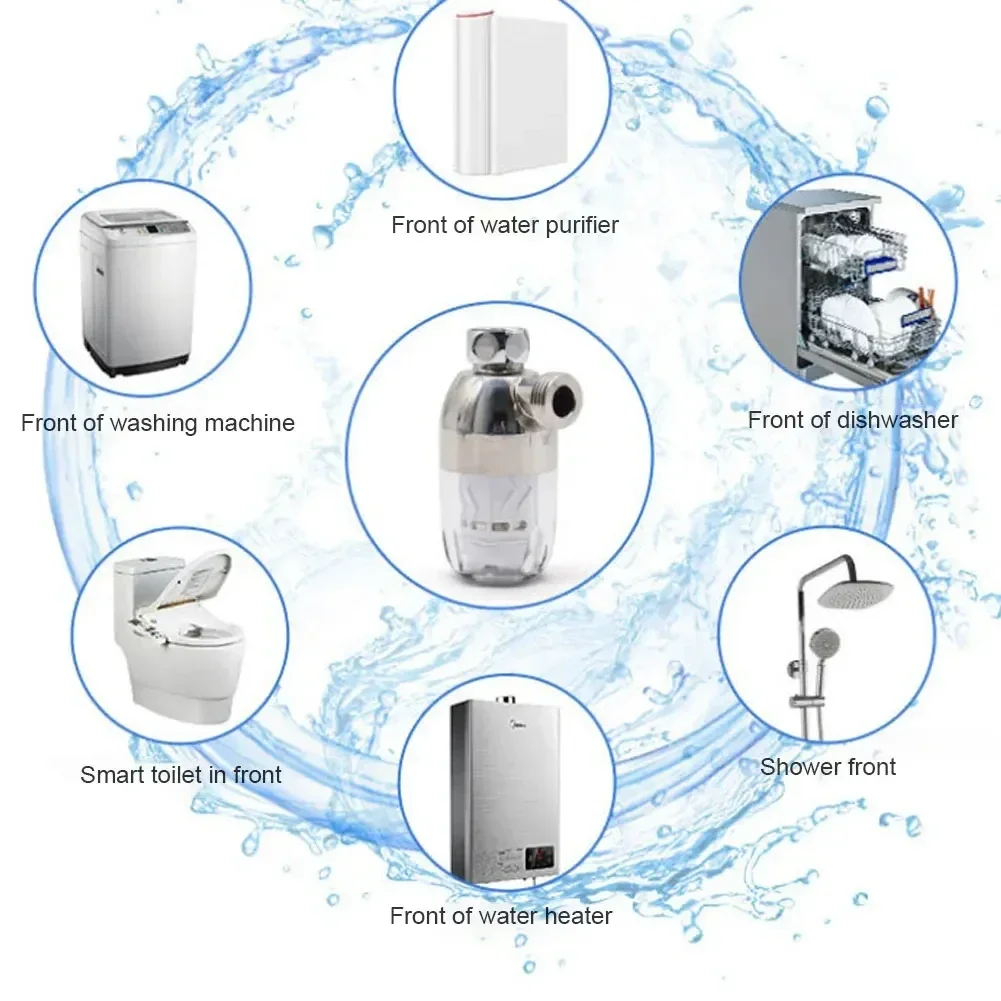 Front of water purifier

Front of washing machine

Front of dishwasher

Smart toilet in front

Shower front

Front of water heater