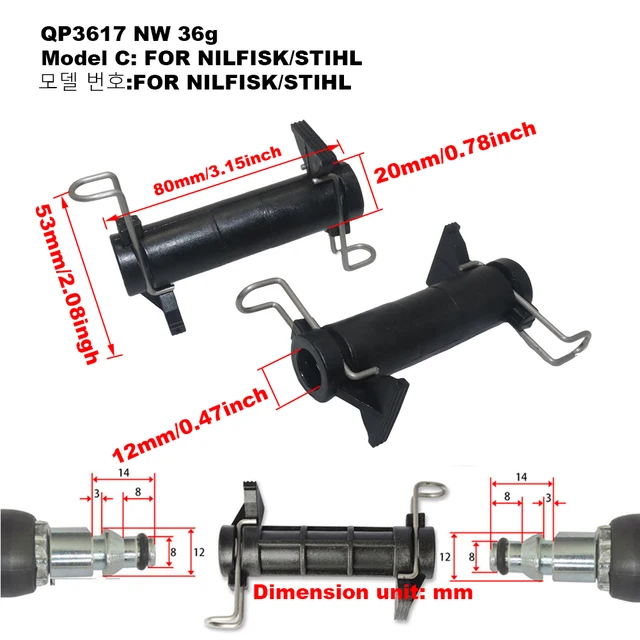 QP3617 NW 36g
Model C: FOR NILFISK/STIHL
모델 번호:FOR NILFISK/STIHL

80mm/3.15inch
20mm/0.78inch
53mm/2.08ingh
12mm/0.47inch

14
3
8
8
12

14
8
3
12
8

Dimension unit: mm