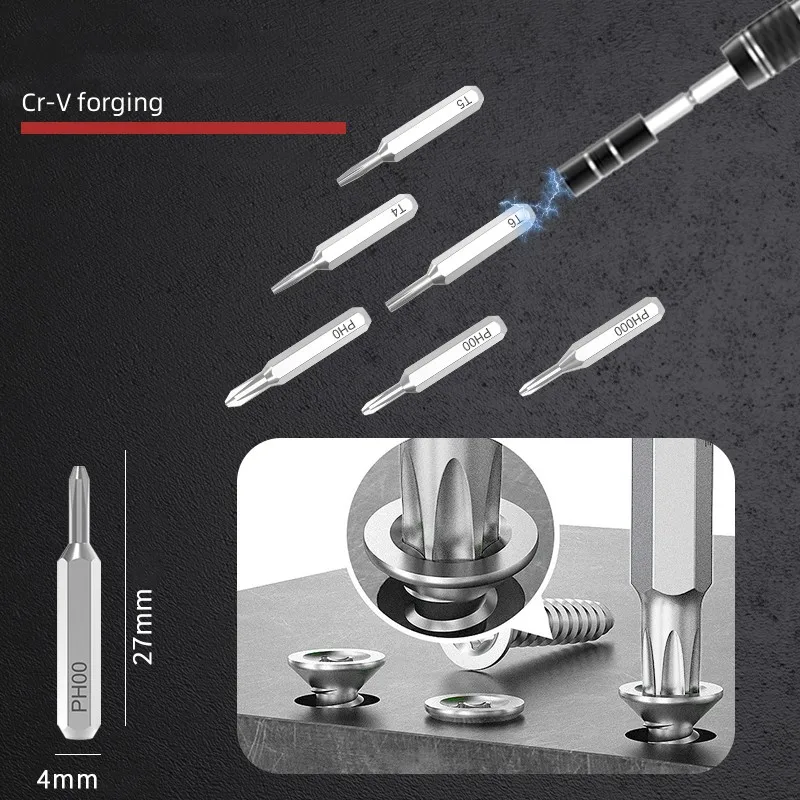 Cr-V forging

T5

T4

T6

PH0

PH00

PH000

PH00

27mm

4mm