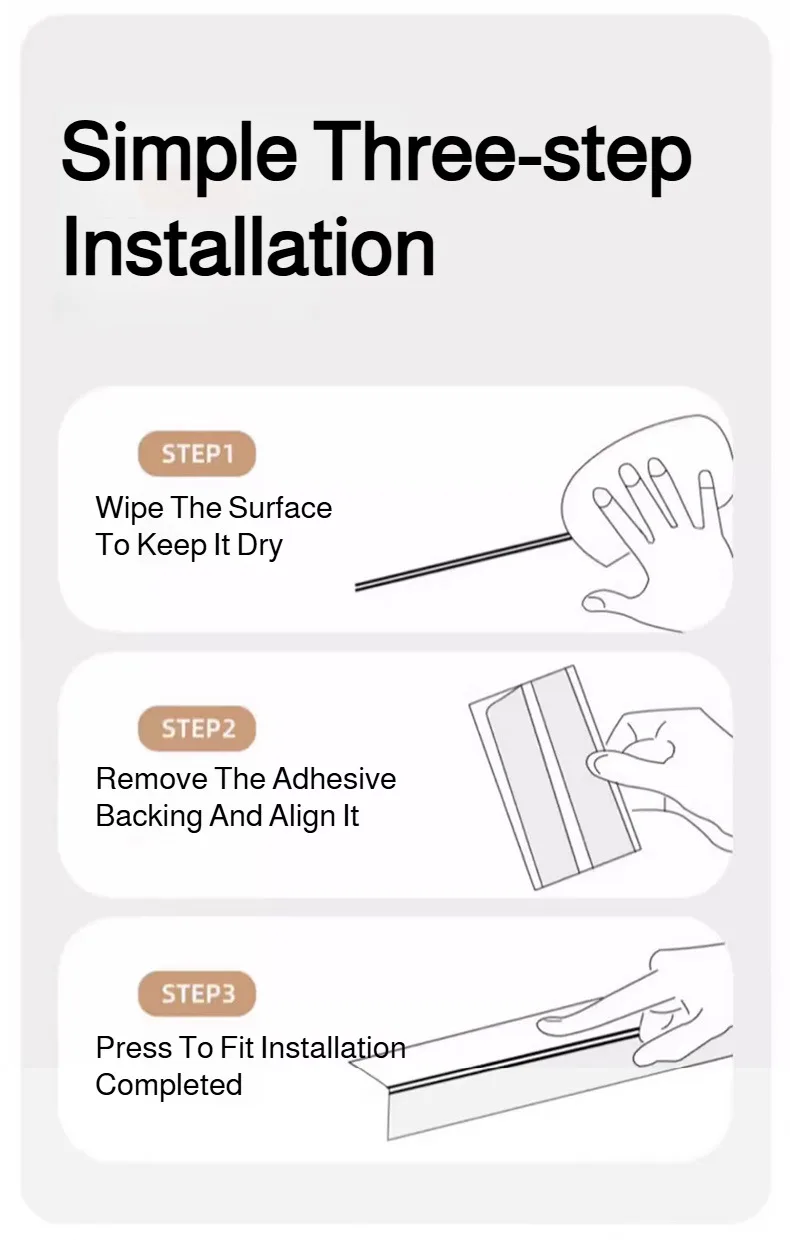 Simple Three-step Installation

STEP1

Wipe The Surface To Keep It Dry

STEP2

Remove The Adhesive Backing And Align It

STEP3

Press To Fit Installation Completed