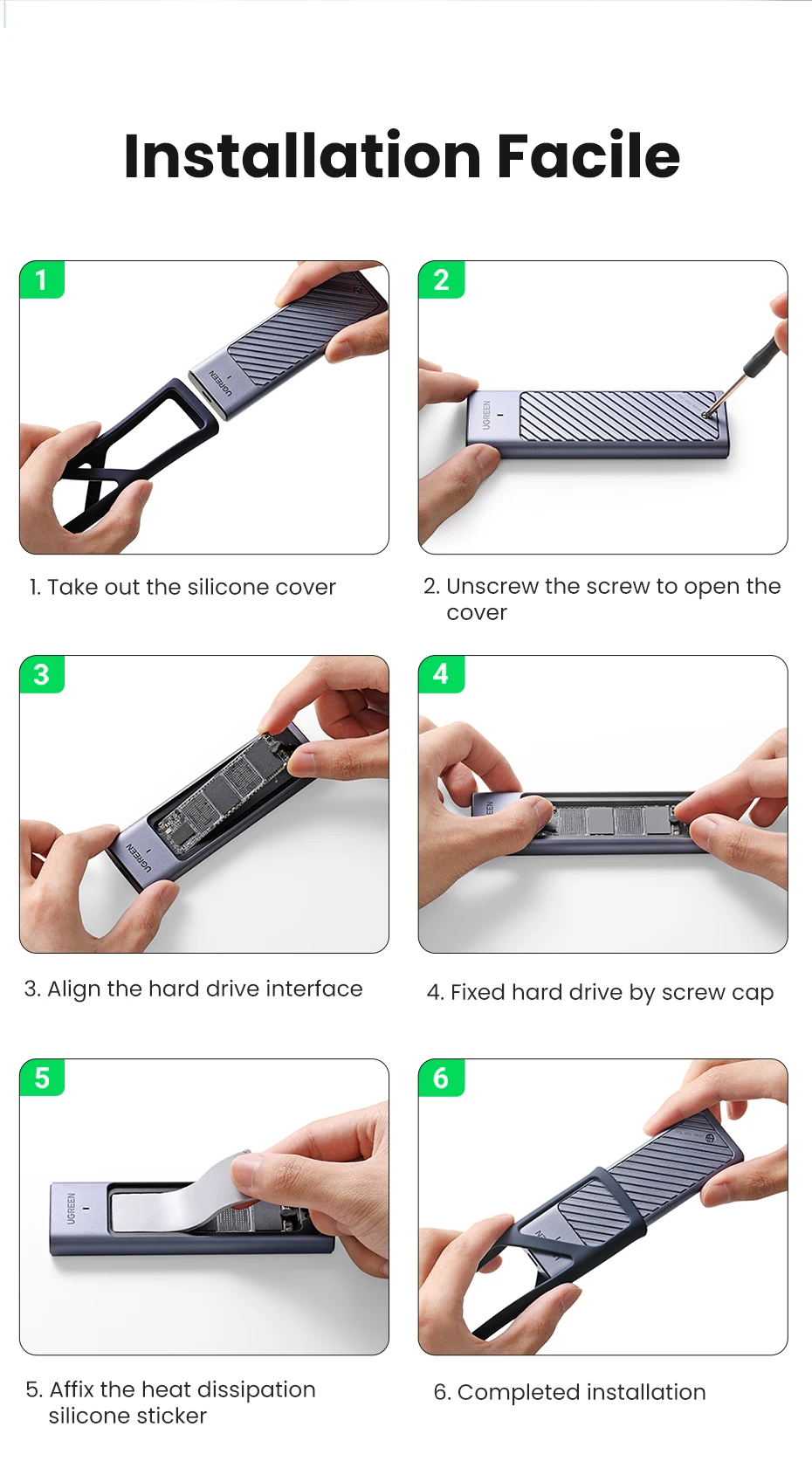 Installation Facile

1

UGREEN

1. Take out the silicone cover

2

UGREEN

2. Unscrew the screw to open the cover

3

UGREEN

3. Align the hard drive interface

4

EEN

4. Fixed hard drive by screw cap

5

UGREEN

5. Affix the heat dissipation silicone sticker

6

6. Completed installation