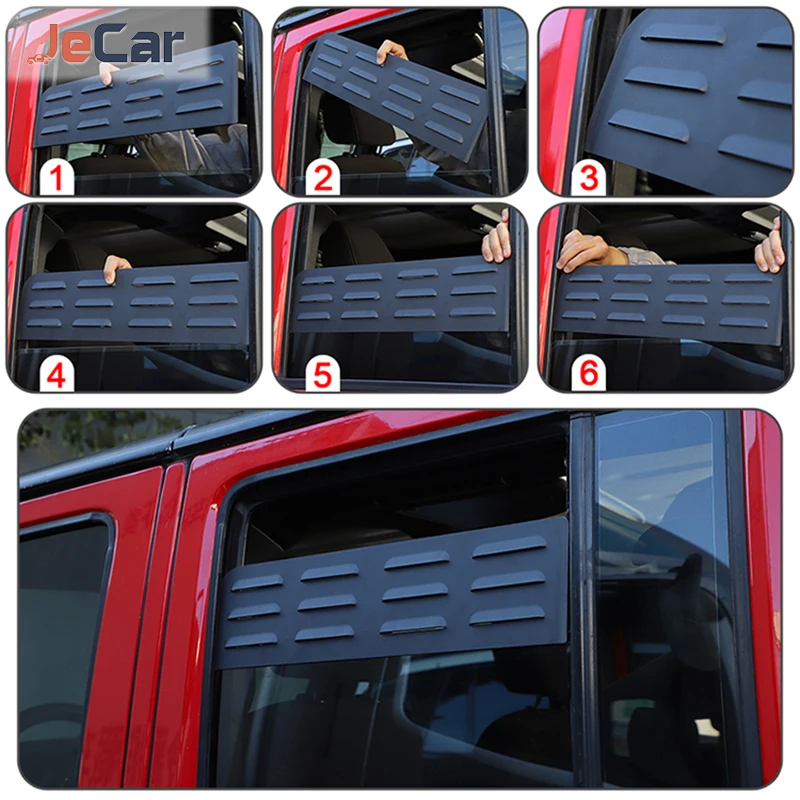 JeCar

1

2

3

4

5

6