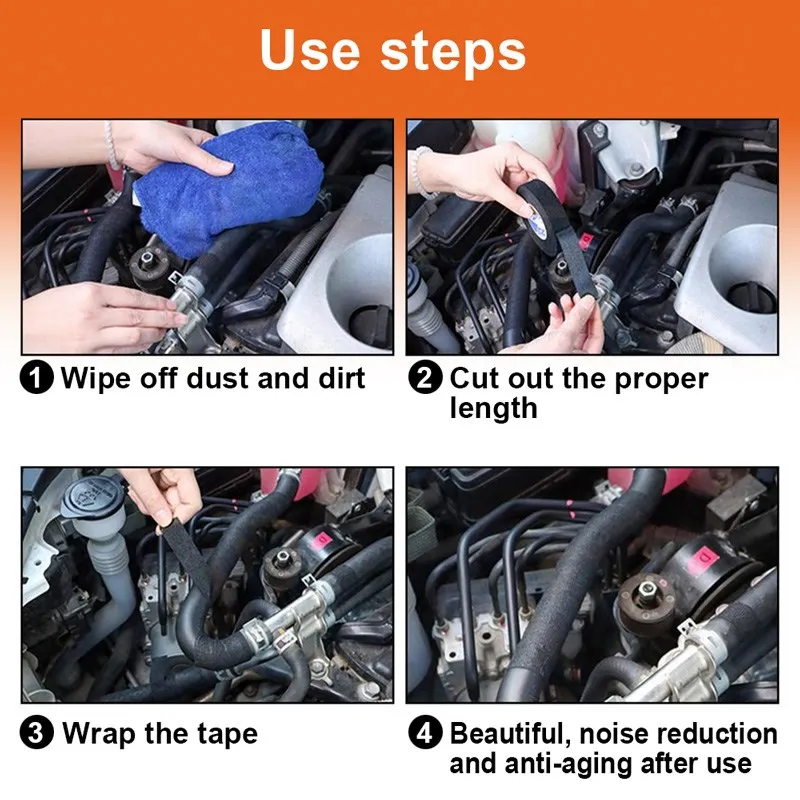 Use steps

1 Wipe off dust and dirt

2 Cut out the proper length

3 Wrap the tape

4 Beautiful, noise reduction and anti-aging after use