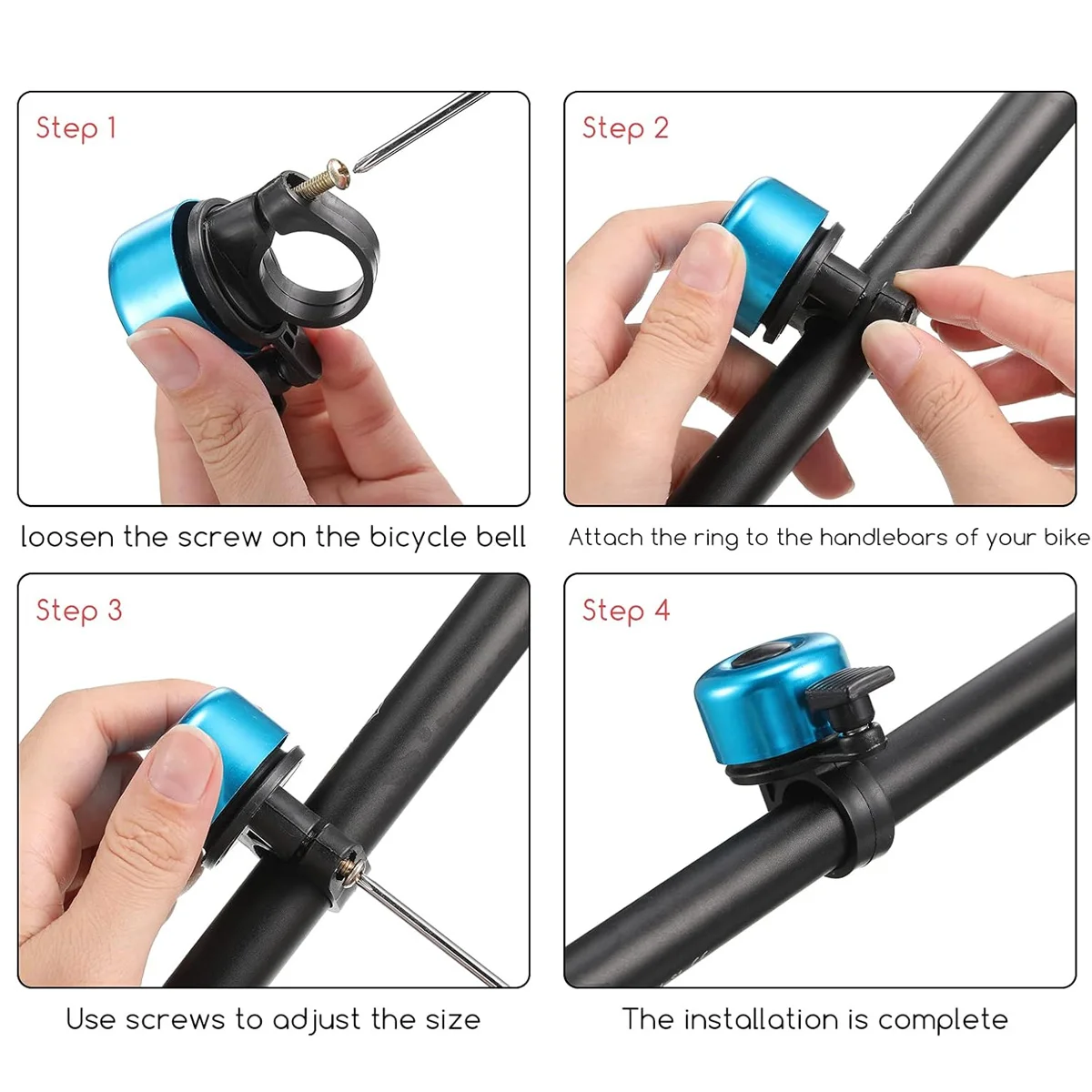 Step 1

loosen the screw on the bicycle bell

Step 2

Attach the ring to the handlebars of your bike

Step 3

Use screws to adjust the size

Step 4

The installation is complete