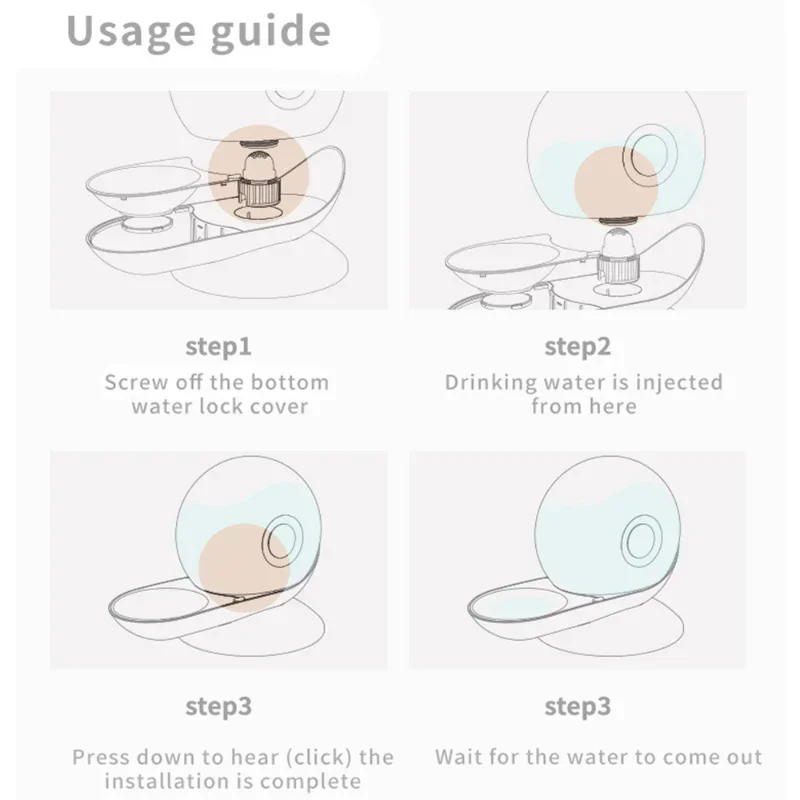 Usage guide

step1
Screw off the bottom water lock cover

step2
Drinking water is injected from here

step3
Press down to hear (click) the installation is complete

step3
Wait for the water to come out