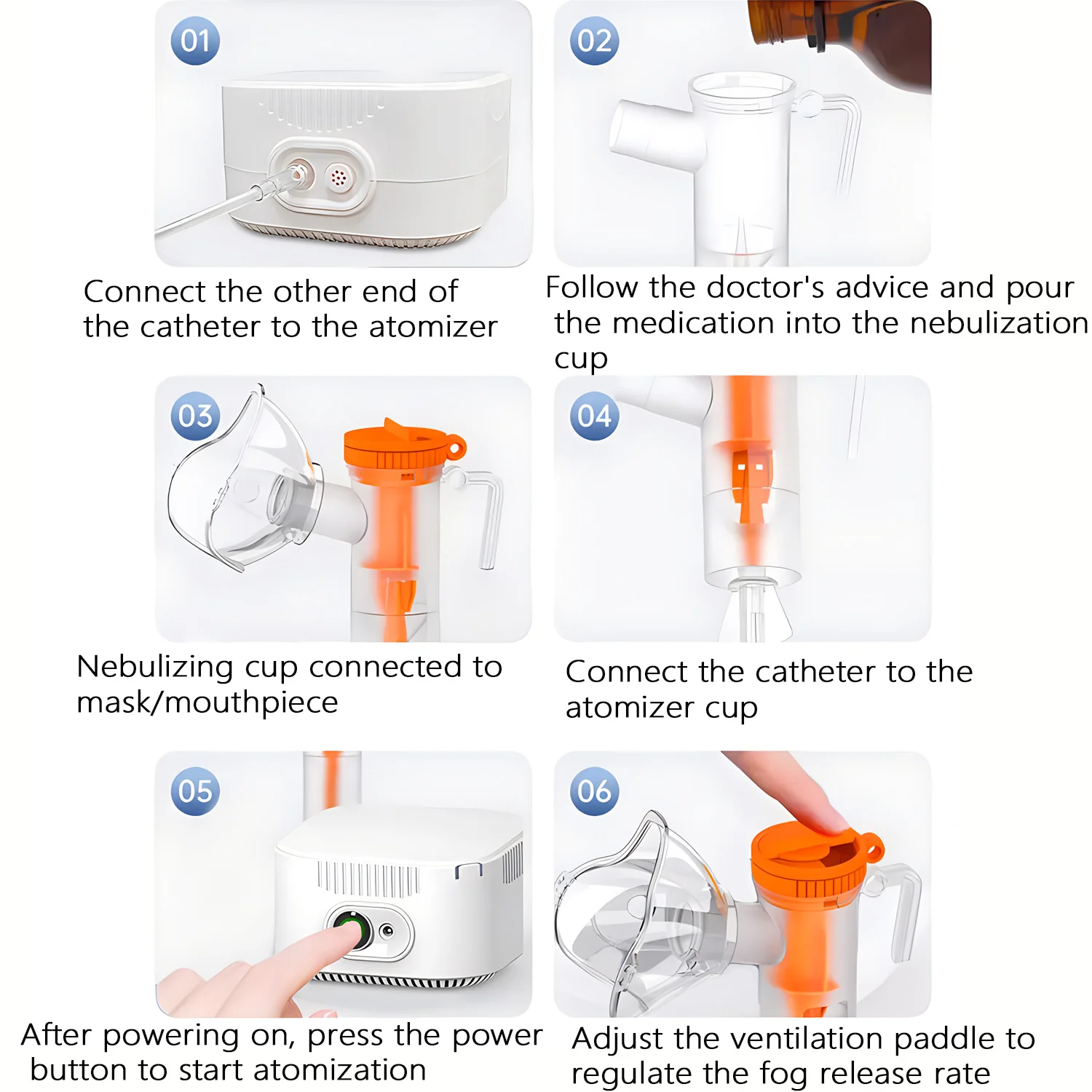 01

Connect the other end of the catheter to the atomizer

02

Follow the doctor's advice and pour the medication into the nebulization cup

03

Nebulizing cup connected to mask/mouthpiece

04

Connect the catheter to the atomizer cup

05

After powering on, press the power button to start atomization

06

Adjust the ventilation paddle to regulate the fog release rate