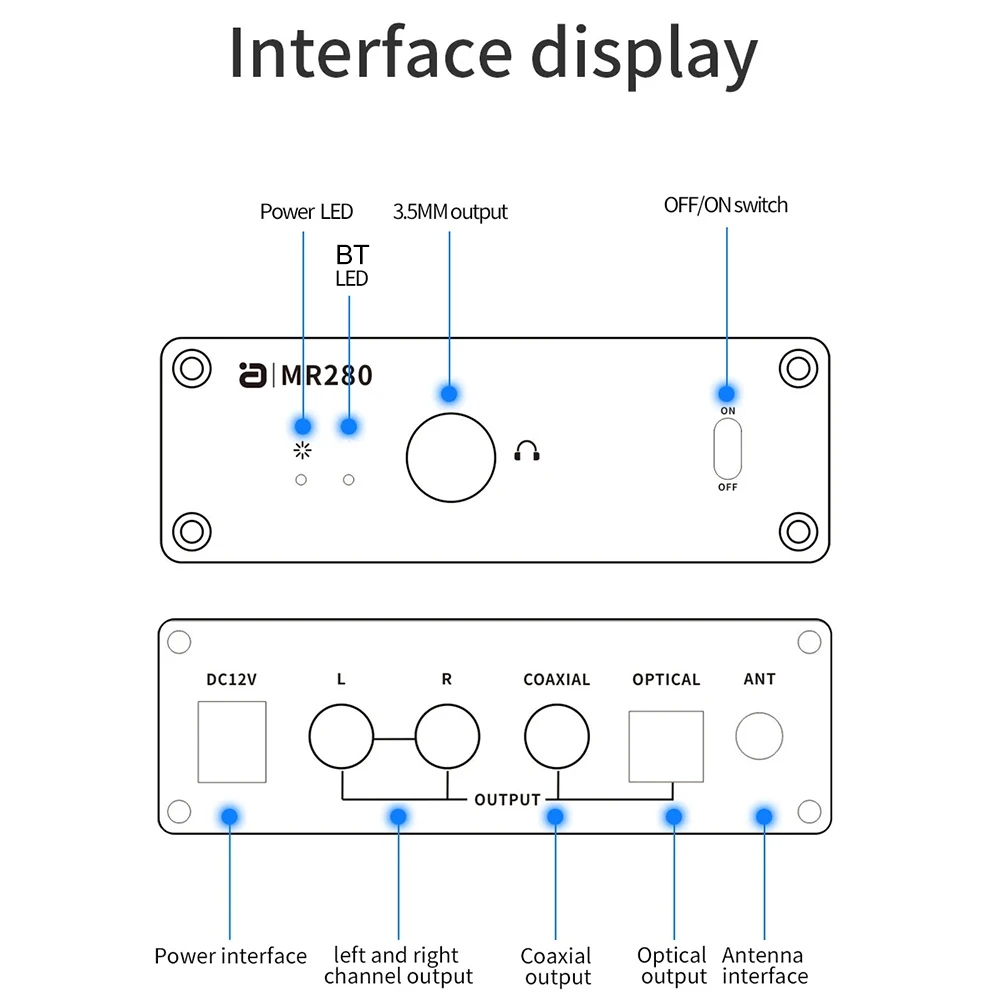 Interface display

Power LED

BT
LED

3.5MM output

OFF/ON switch

MR280

ON

OFF

DC12V

L

R

COAXIAL

OPTICAL

ANT

OUTPUT

Power interface

left and right channel output

Coaxial output

Optical output

Antenna interface