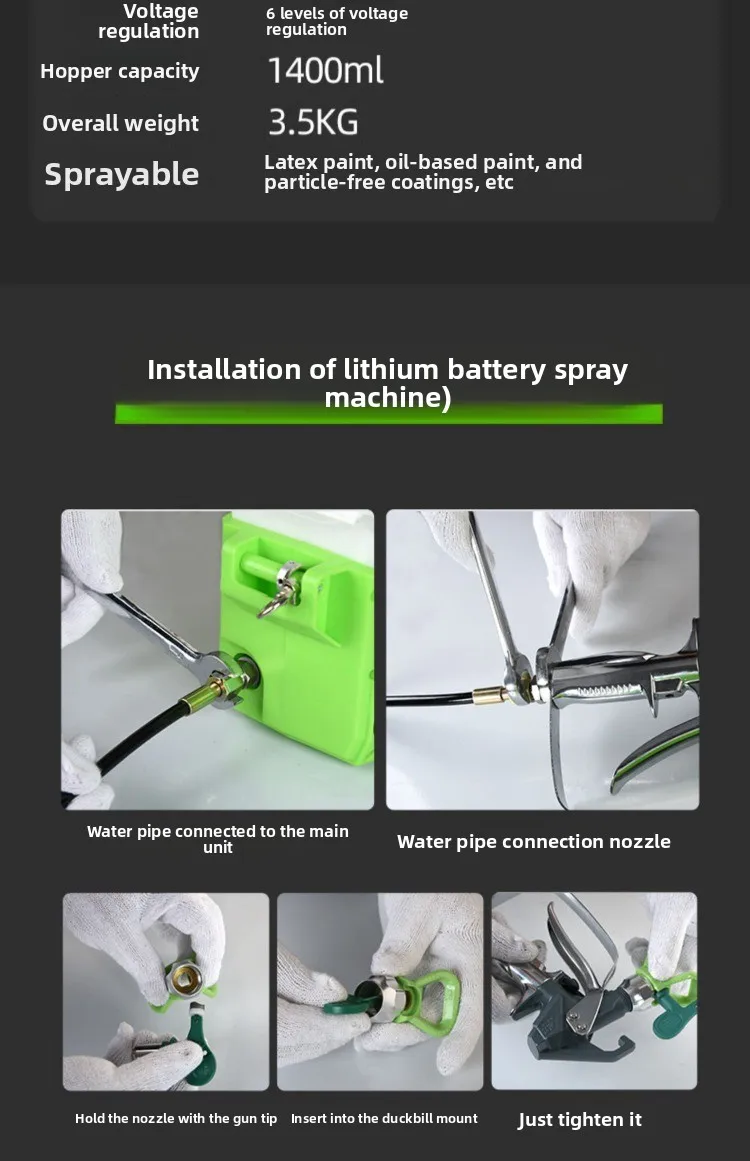 | Voltage regulation | 6 levels of voltage regulation |
|---|---|
| Hopper capacity | 1400ml |
| Overall weight | 3.5KG |
| Sprayable | Latex paint, oil-based paint, and particle-free coatings, etc |

Installation of lithium battery spray machine)

Water pipe connected to the main unit

Water pipe connection nozzle

Hold the nozzle with the gun tip

Insert into the duckbill mount

Just tighten it