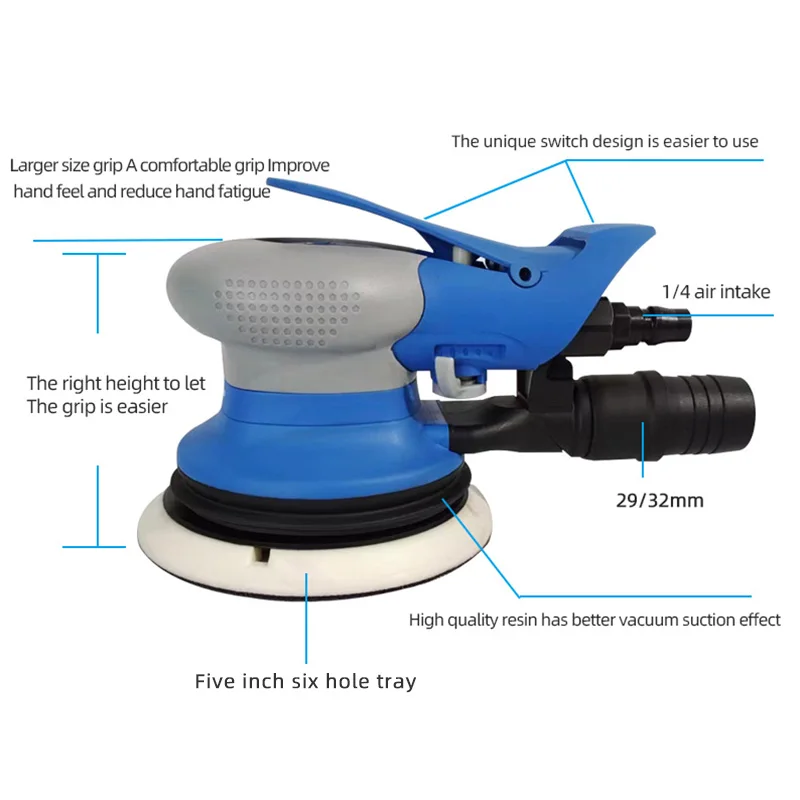 The unique switch design is easier to use

Larger size grip A comfortable grip Improve hand feel and reduce hand fatigue

1/4 air intake

The right height to let The grip is easier

29/32mm

High quality resin has better vacuum suction effect

Five inch six hole tray