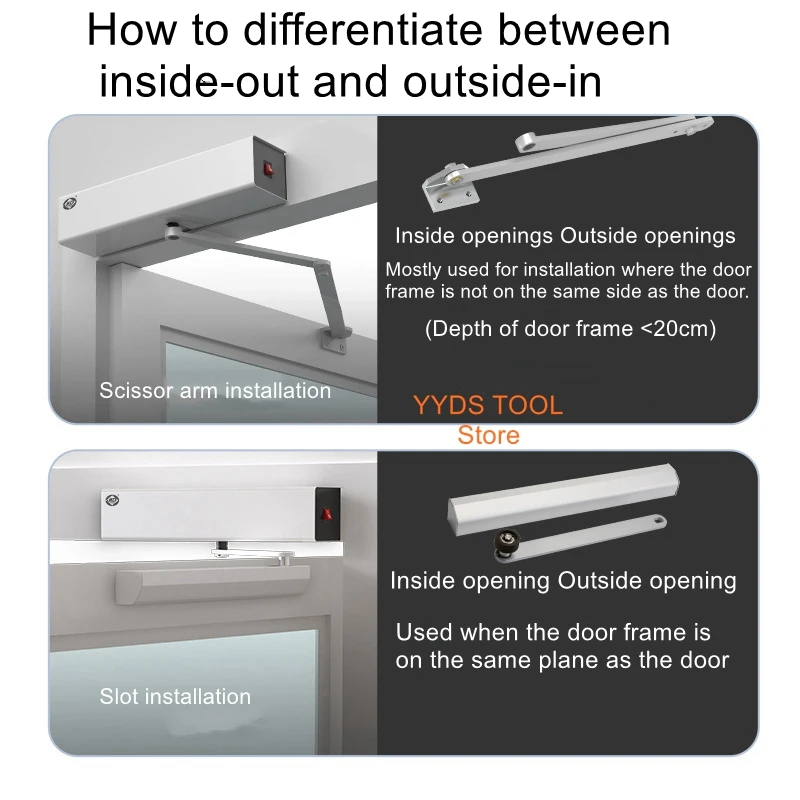 How to differentiate between inside-out and outside-in

Scissor arm installation

Inside openings Outside openings

Mostly used for installation where the door frame is not on the same side as the door.

(Depth of door frame <20cm)

YYDS TOOL Store

Slot installation

Inside opening Outside opening

Used when the door frame is on the same plane as the door