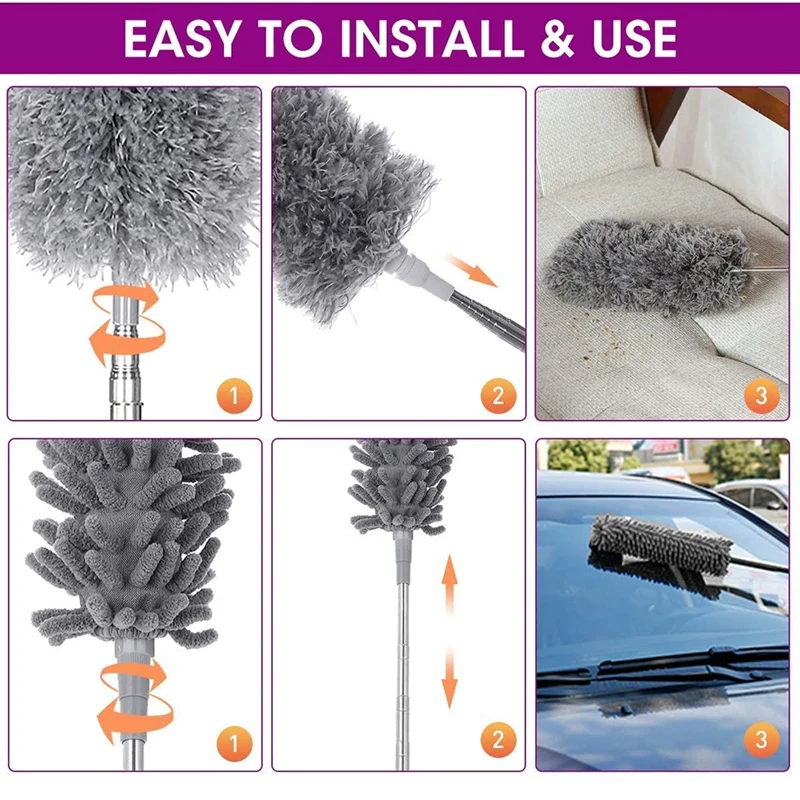 EASY TO INSTALL & USE

1

2

3

1

2

3