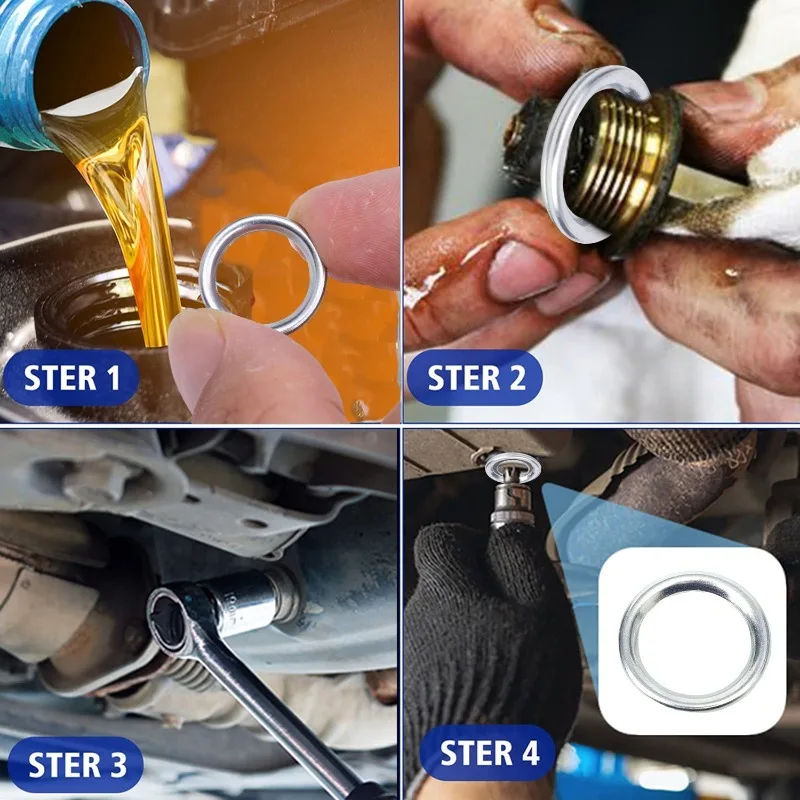 STER 1

STER 2

STER 3

STER 4