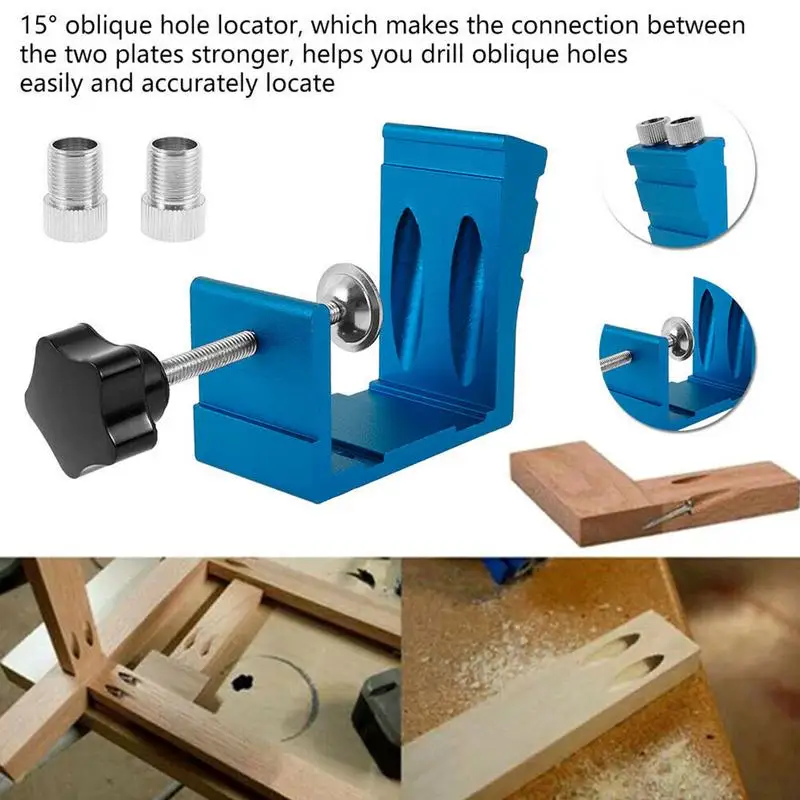 15° oblique hole locator, which makes the connection between the two plates stronger, helps you drill oblique holes easily and accurately locate